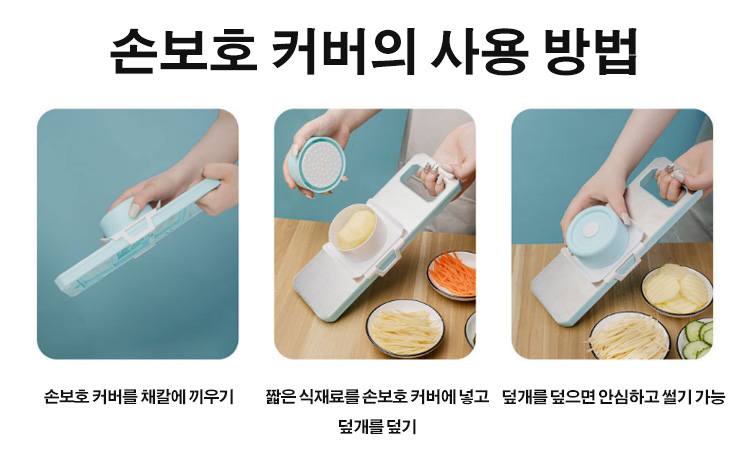 손보호 커버의 사용 방법

손보호 커버를 채칼에 끼우기

짧은 식재료를 손보호 커버에 넣고 덮개를 덮기

덮개를 덮으면 안심하고 썰기 가능