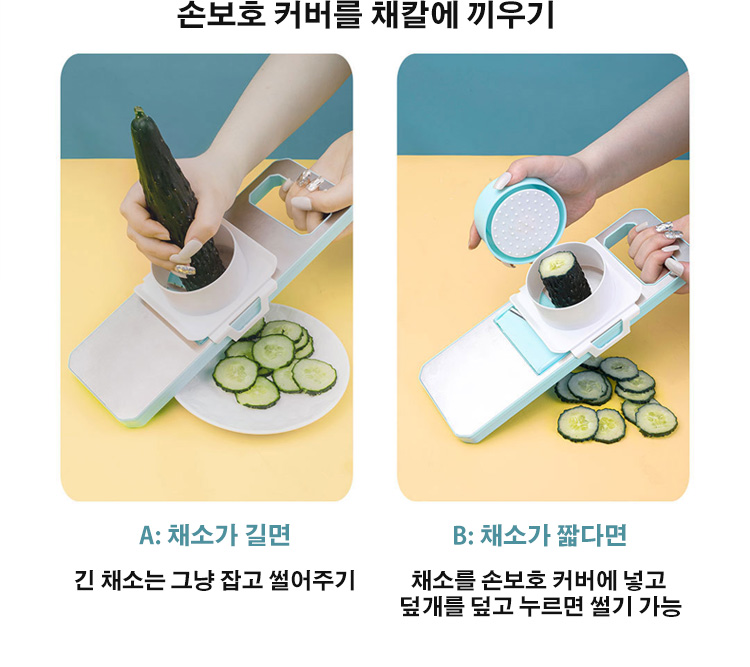 손보호 커버를 채칼에 끼우기

A: 채소가 길면

긴 채소는 그냥 잡고 썰어주기

B: 채소가 짧다면

채소를 손보호 커버에 넣고
덮개를 덮고 누르면 썰기 가능