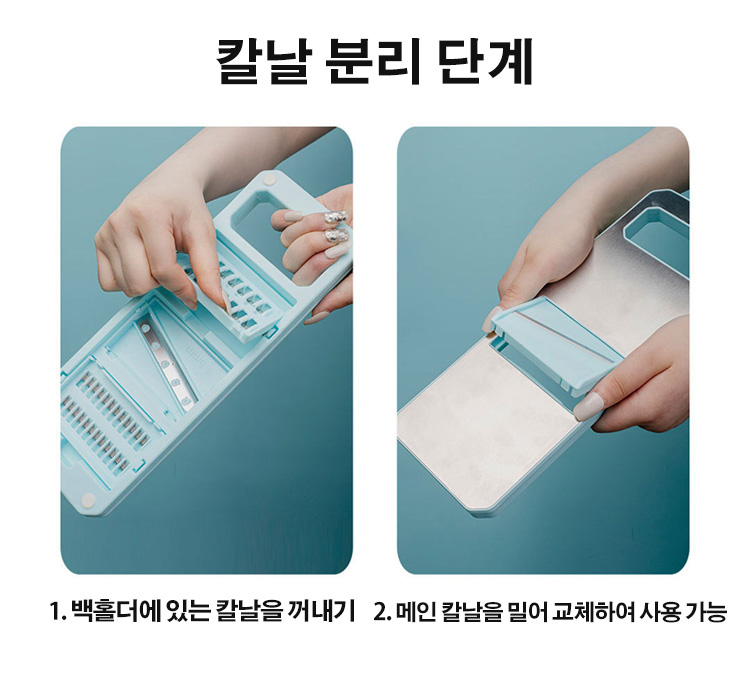 칼날 분리 단계

1. 백홀더에 있는 칼날을 꺼내기

2. 메인 칼날을 밀어 교체하여 사용 가능