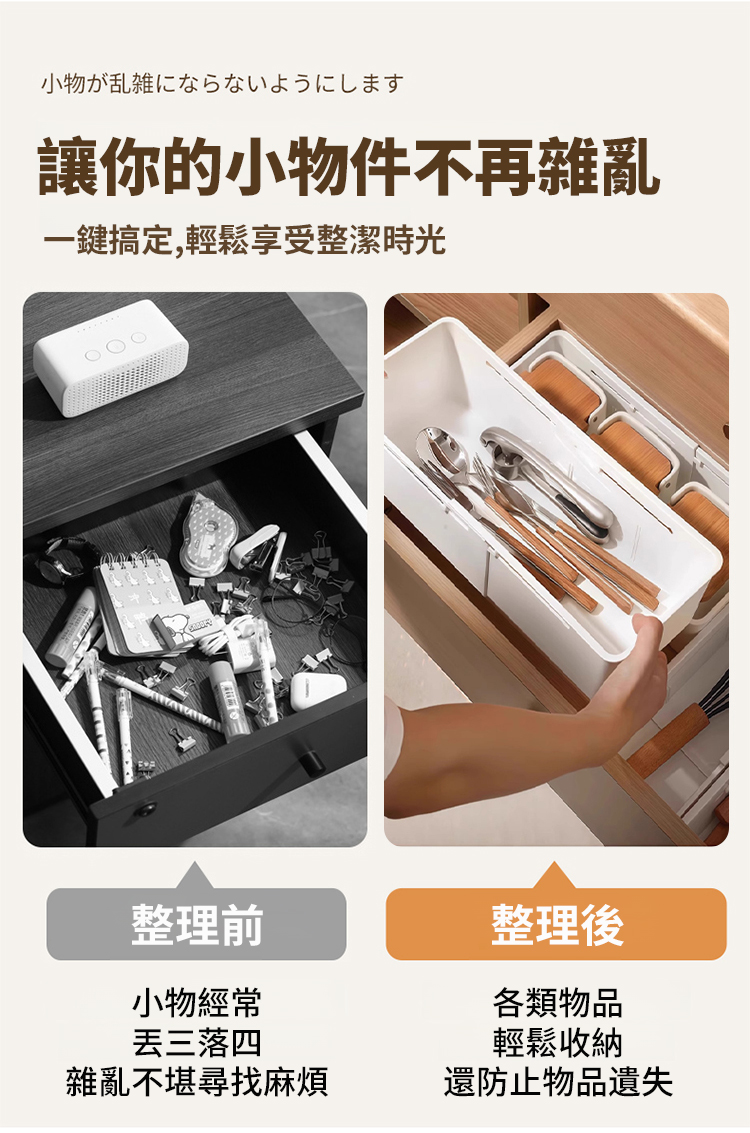 小物が乱雑にならないようにします

讓你的小物件不再雜亂

一鍵搞定,輕鬆享受整潔時光

整理前

小物經常
丟三落四
雜亂不堪尋找麻煩

整理後

各類物品
輕鬆收納
還防止物品遺失