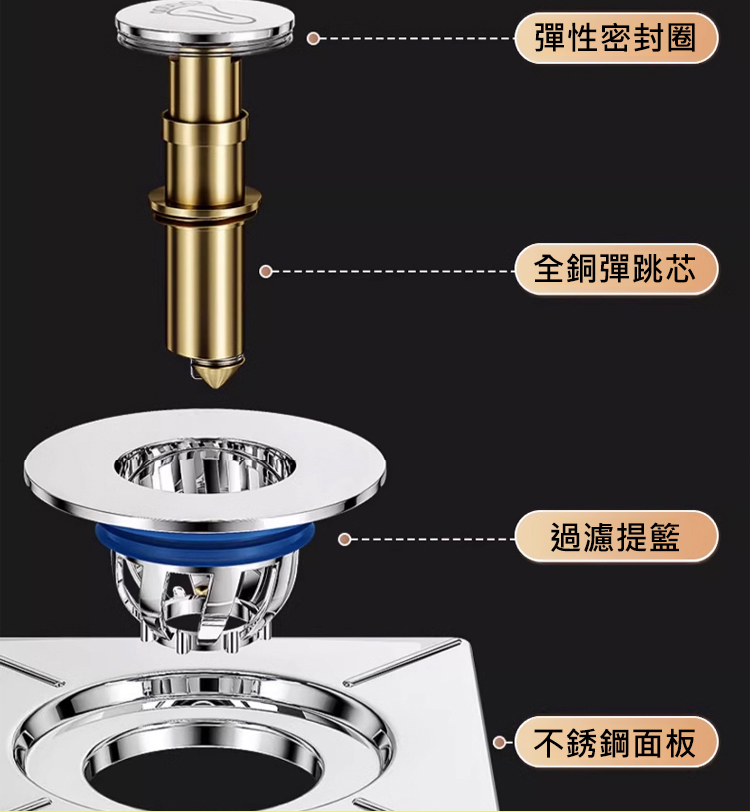 彈性密封圈

全銅彈跳芯

過濾提籃

不銹鋼面板