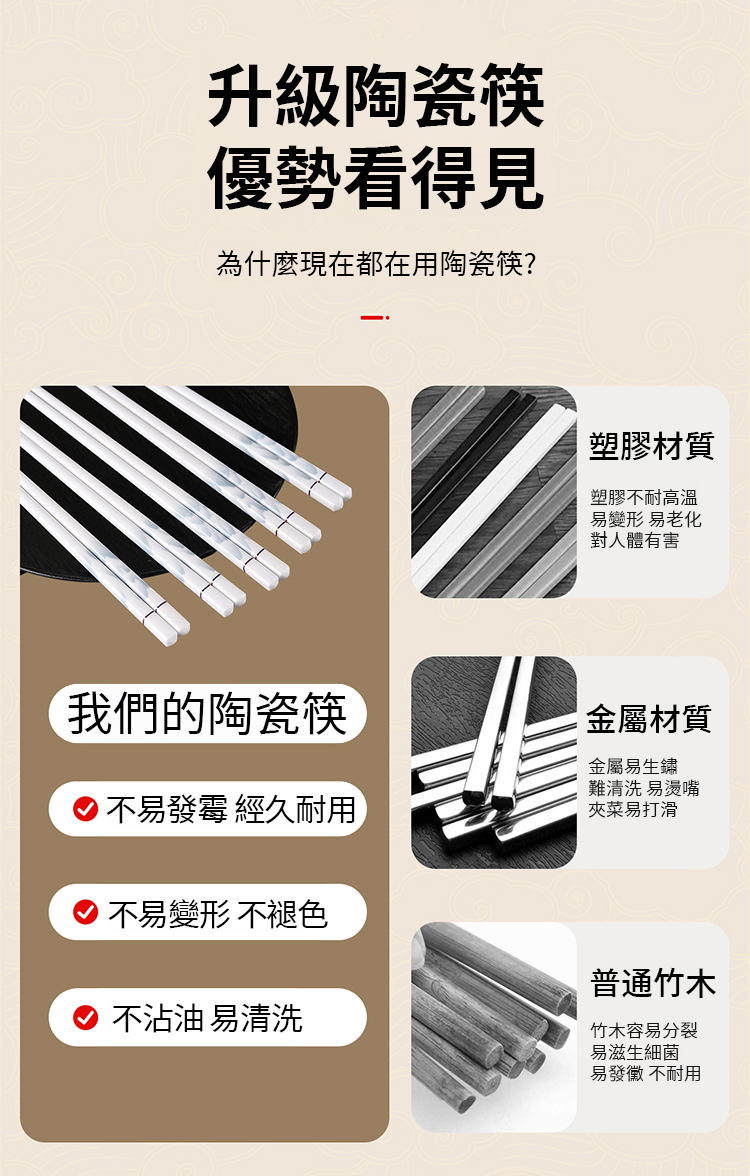 升級陶瓷筷
優勢看得見

為什麼現在都在用陶瓷筷?

我們的陶瓷筷

不易發霉 經久耐用

不易變形 不褪色

不沾油 易清洗

塑膠材質

塑膠不耐高溫
易變形 易老化
對人體有害

金屬材質

金屬易生鏽
難清洗 易燙嘴
夾菜易打滑

普通竹木

竹木容易分裂
易滋生細菌
易發黴 不耐用