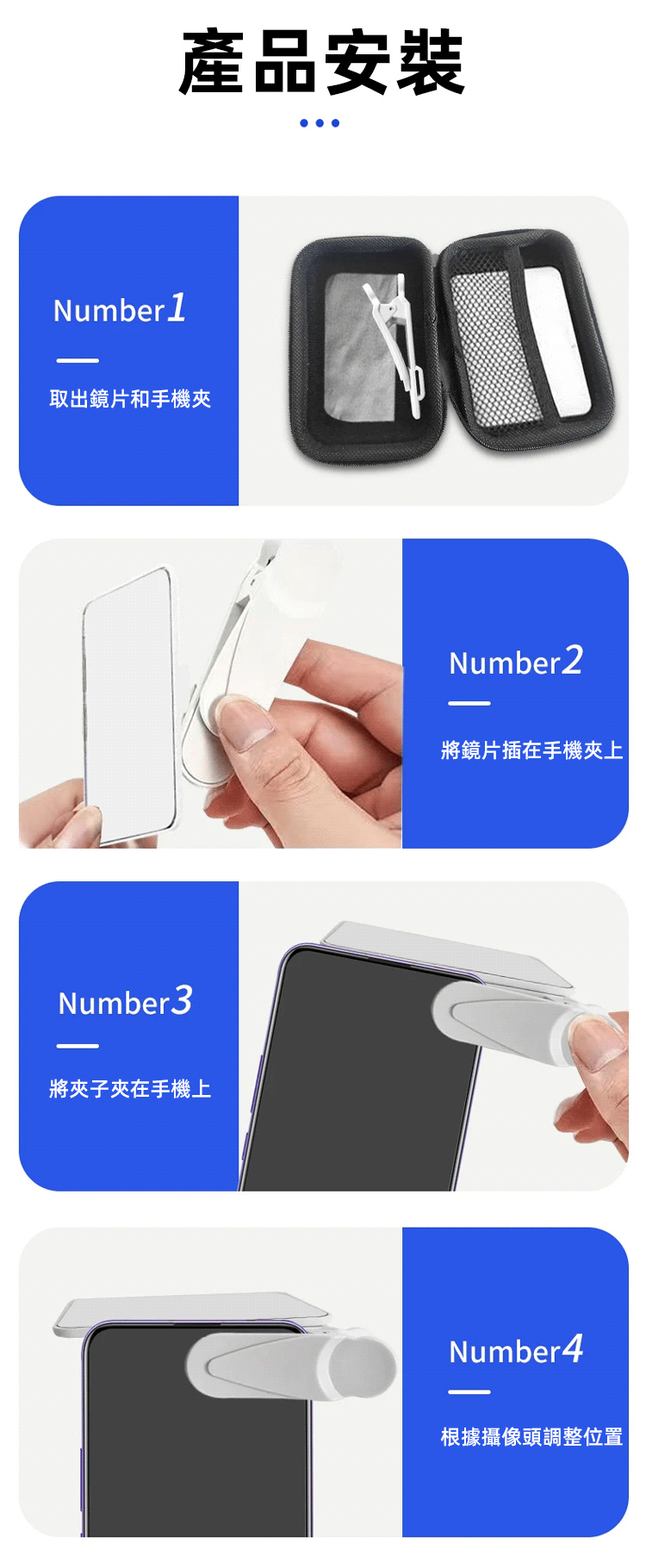 產品安裝

Number1

取出鏡片和手機夾

Number2

將鏡片插在手機夾上

Number3

將夾子夾在手機上

Number4

根據攝像頭調整位置