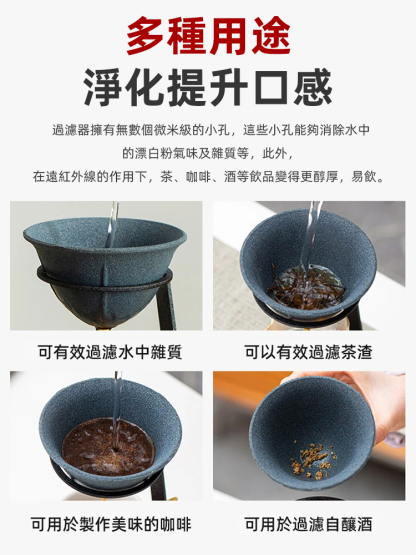 多種用途
淨化提升口感

過濾器擁有無數個微米級的小孔，這些小孔能夠消除水中的漂白粉氣味及雜質等，此外，在遠紅外線的作用下，茶、咖啡、酒等飲品變得更醇厚，易飲。

可有效過濾水中雜質

可以有效過濾茶渣

可用於製作美味的咖啡

可用於過濾自釀酒