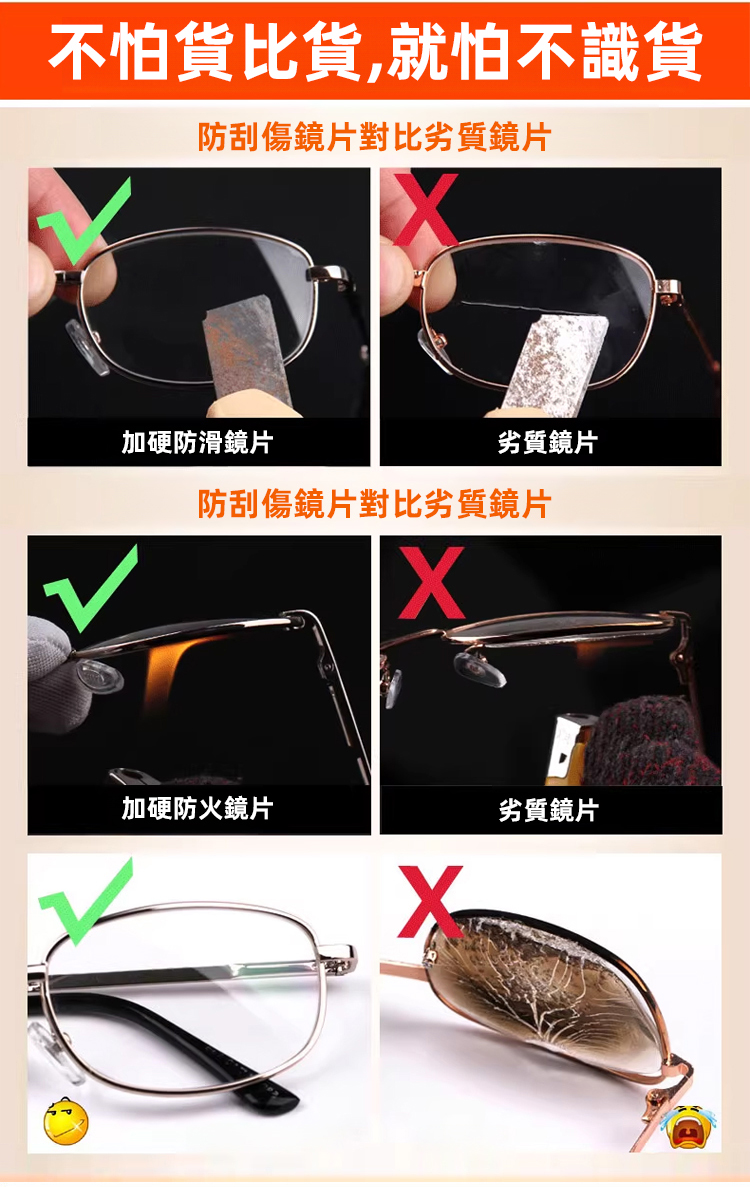 不怕貨比貨,就怕不識貨

防刮傷鏡片對比劣質鏡片

加硬防滑鏡片

劣質鏡片

防刮傷鏡片對比劣質鏡片

加硬防火鏡片

劣質鏡片