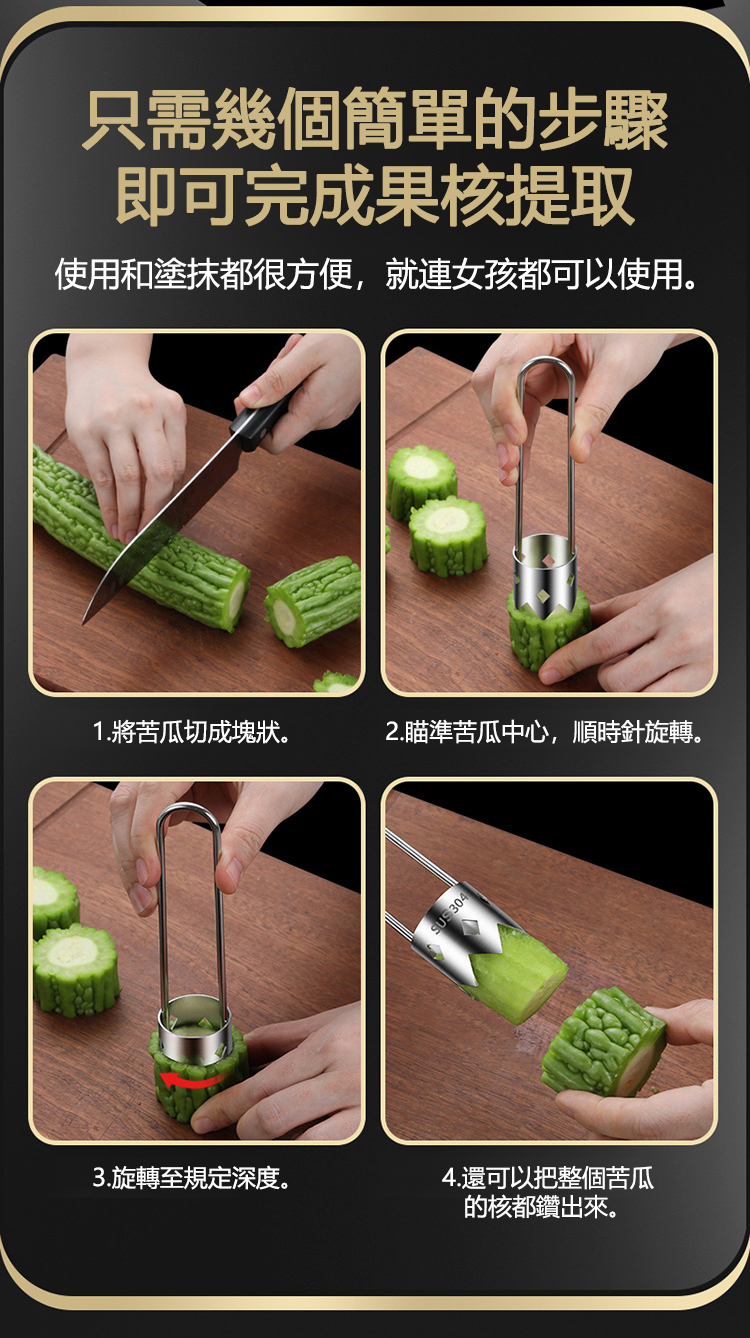 只需幾個簡單的步驟
即可完成果核提取

使用和塗抹都很方便，就連女孩都可以使用。

1.將苦瓜切成塊狀。

2.瞄準苦瓜中心，順時針旋轉。

SUS 304

3.旋轉至規定深度。

4.還可以把整個苦瓜的核都鑽出來。