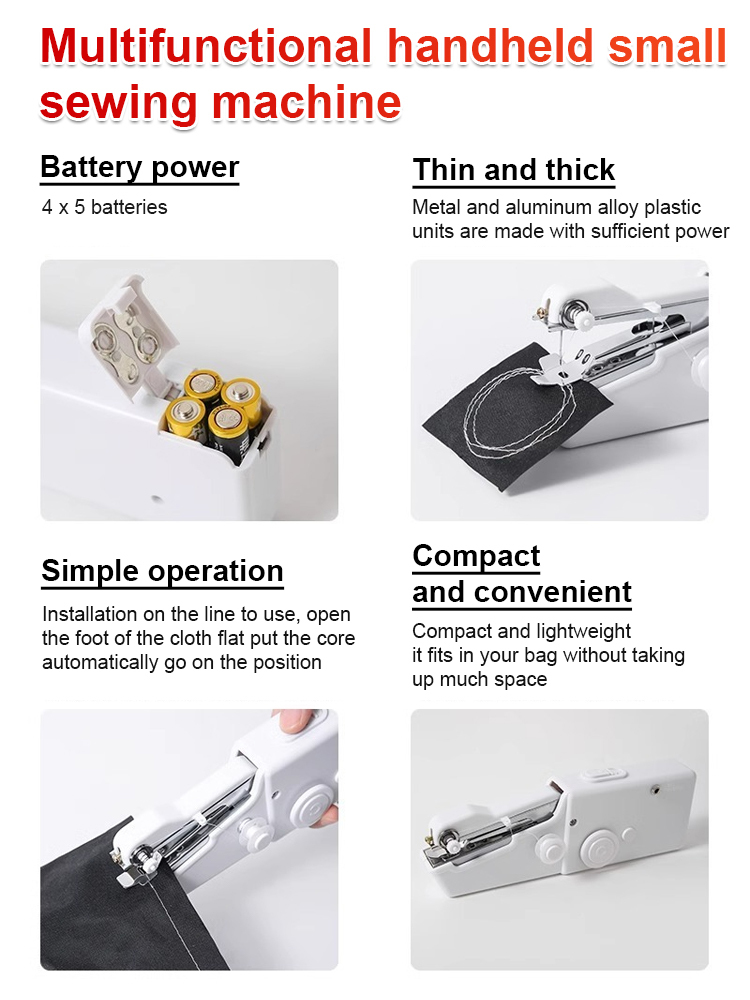 Multifunctional handheld small sewing machine

Battery power

4 x 5 batteries

Thin and thick

Metal and aluminum alloy plastic units are made with sufficient power

Simple operation

Installation on the line to use, open the foot of the cloth flat put the core automatically go on the position

Compact and convenient

Compact and lightweight it fits in your bag without taking up much space