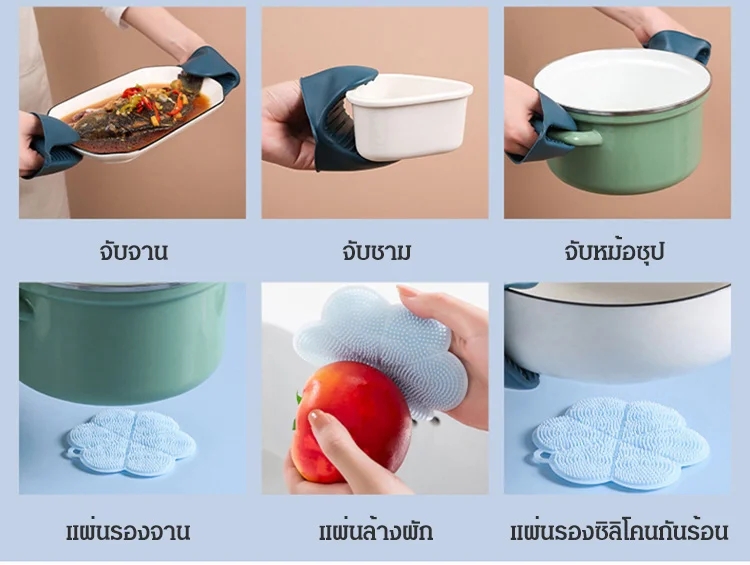 จับจาน

จับชาม

จับหม้อซุป

แผ่นรองจาน

แผ่นล้างผัก

แผ่นรองซิลิโคนกันร้อน