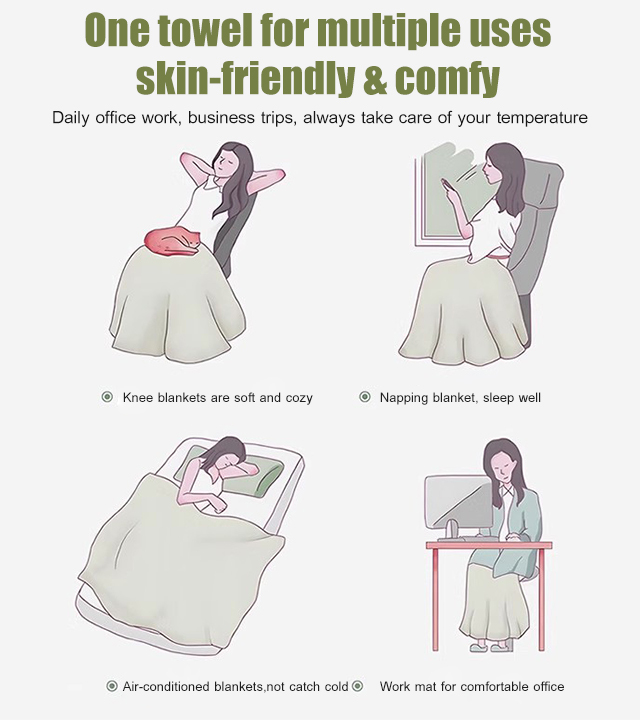 One towel for multiple uses
skin-friendly & comfy

Daily office work, business trips, always take care of your temperature

Knee blankets are soft and cozy

Napping blanket, sleep well

Air-conditioned blankets,not catch cold

Work mat for comfortable office