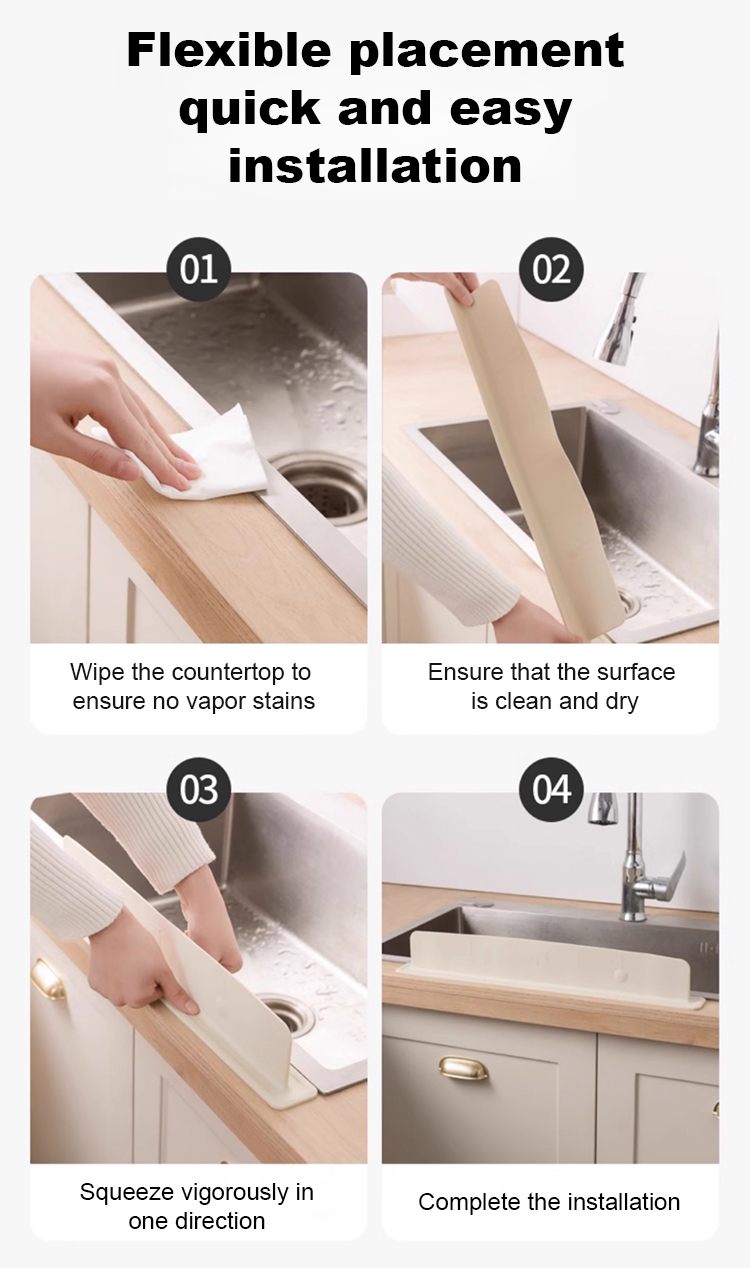 Flexible placement quick and easy installation

01

Wipe the countertop to ensure no vapor stains

02

Ensure that the surface is clean and dry

03

Squeeze vigorously in one direction

04

Complete the installation