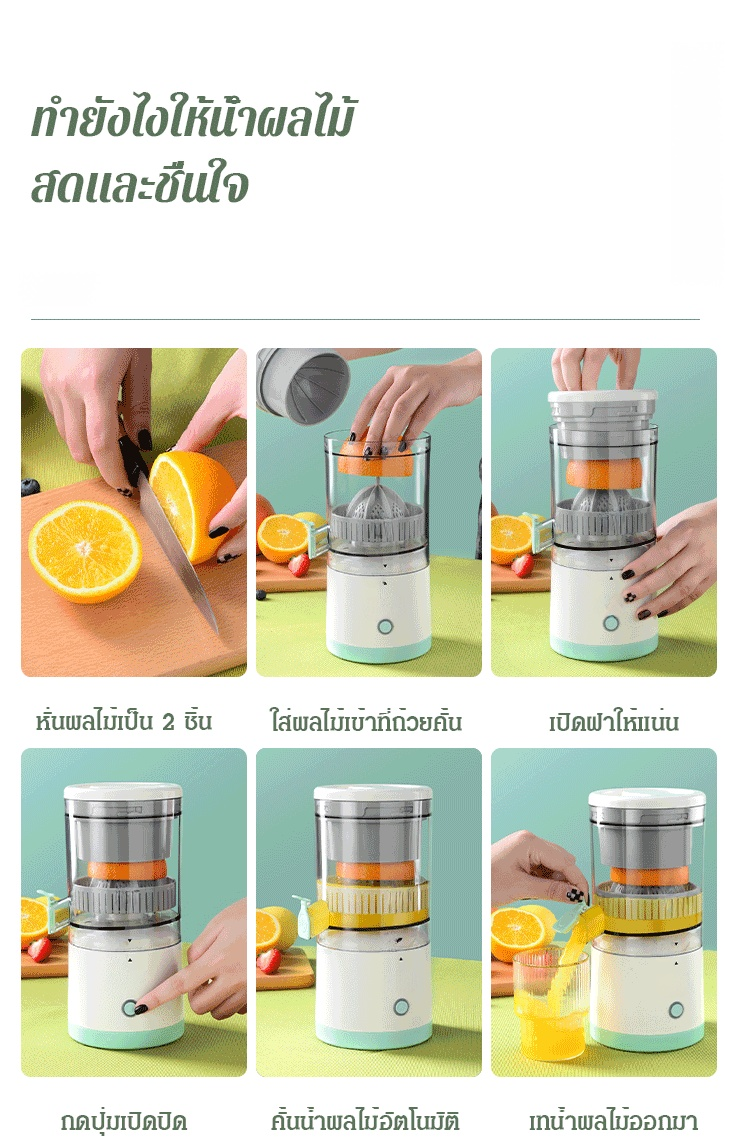 ทำยังไงให้น้ำผลไม้
สดและชื่นใจ

หั่นผลไม้เป็น 2 ชิ้น

ใส่ผลไม้เข้าที่ถ้วยคั้น

เปิดฝาให้แน่น

กดปุ่มเปิดปิด

คั้นน้ำผลไม้อัตโนมัติ

เทน้ำผลไม้ออกมา