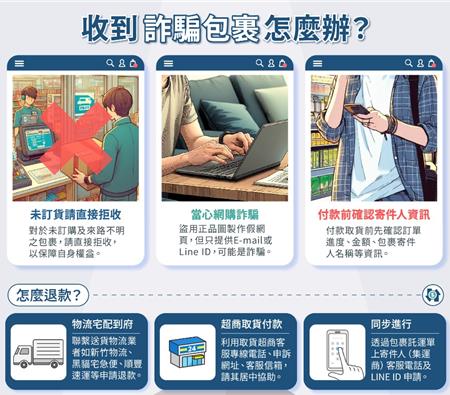 收到詐騙包裹怎麼辦?

未訂貨請直接拒收

對於未訂購及來路不明之包裹，請直接拒收，以保障自身權益。

當心網購詐騙

盜用正品圖製作假網頁，但只提供E-mail或Line ID，可能是詐騙。

付款前確認寄件人資訊

付款取貨前先確認訂單進度、金額、包裹寄件人名稱等資訊。

怎麼退款?

物流宅配到府

聯繫送貨物流業者如新竹物流、黑貓宅急便、順豐速運等申請退款。

超商取貨付款

24

利用取貨超商客服專線電話、申訴網址、客服信箱，請其居中協助。

同步進行

透過包裹託運單上寄件人（集運商）客服電話及LINE ID 申請。