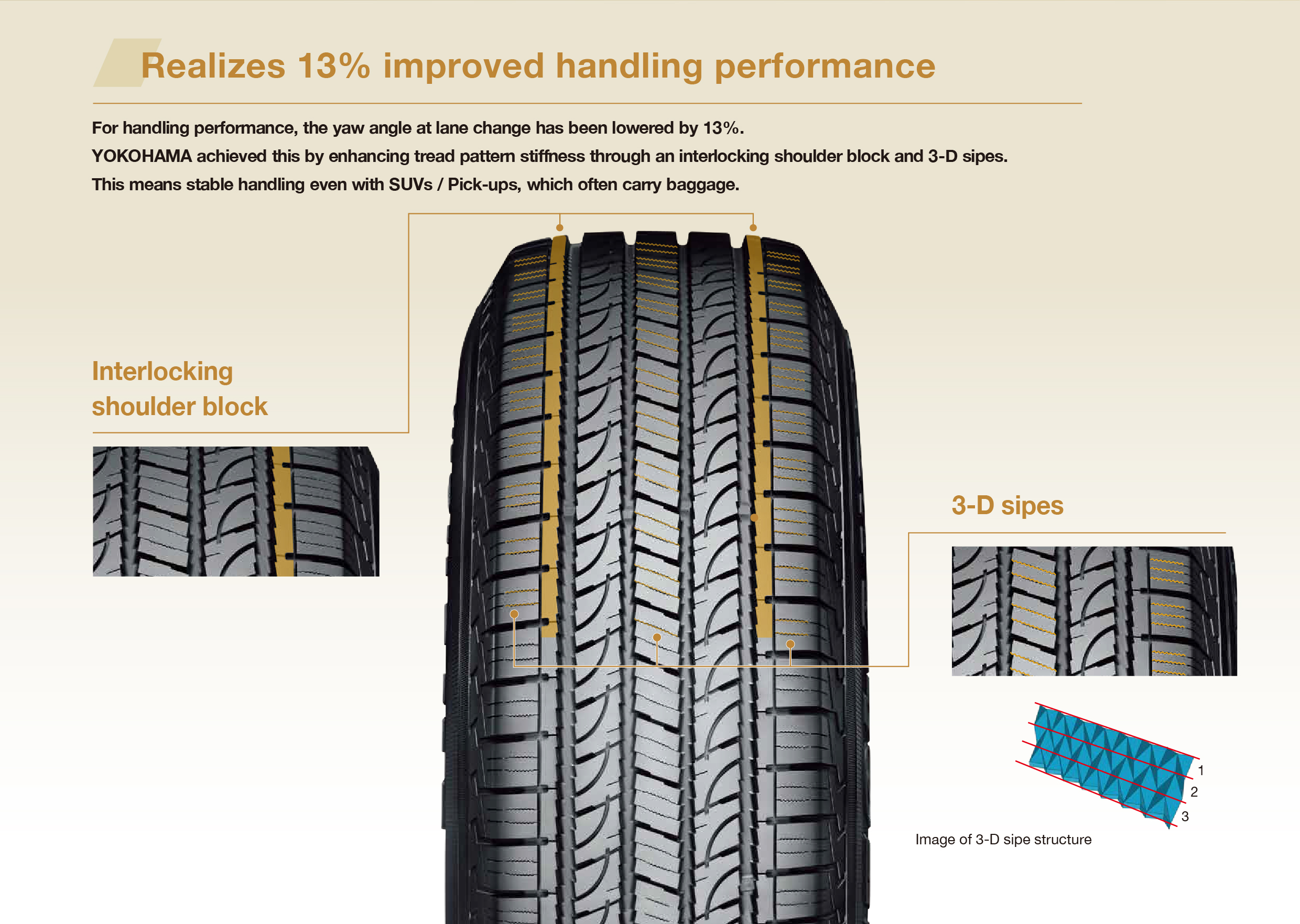 Realizes 13% improved handling performance

For handling performance, the yaw angle at lane change has been lowered by 13%.
YOKOHAMA achieved this by enhancing tread pattern stiffness through an interlocking shoulder block and 3-D sipes.
This means stable handling even with SUVs / Pick-ups, which often carry baggage.

Interlocking shoulder block

3-D sipes

1
2
3

Image of 3-D sipe structure