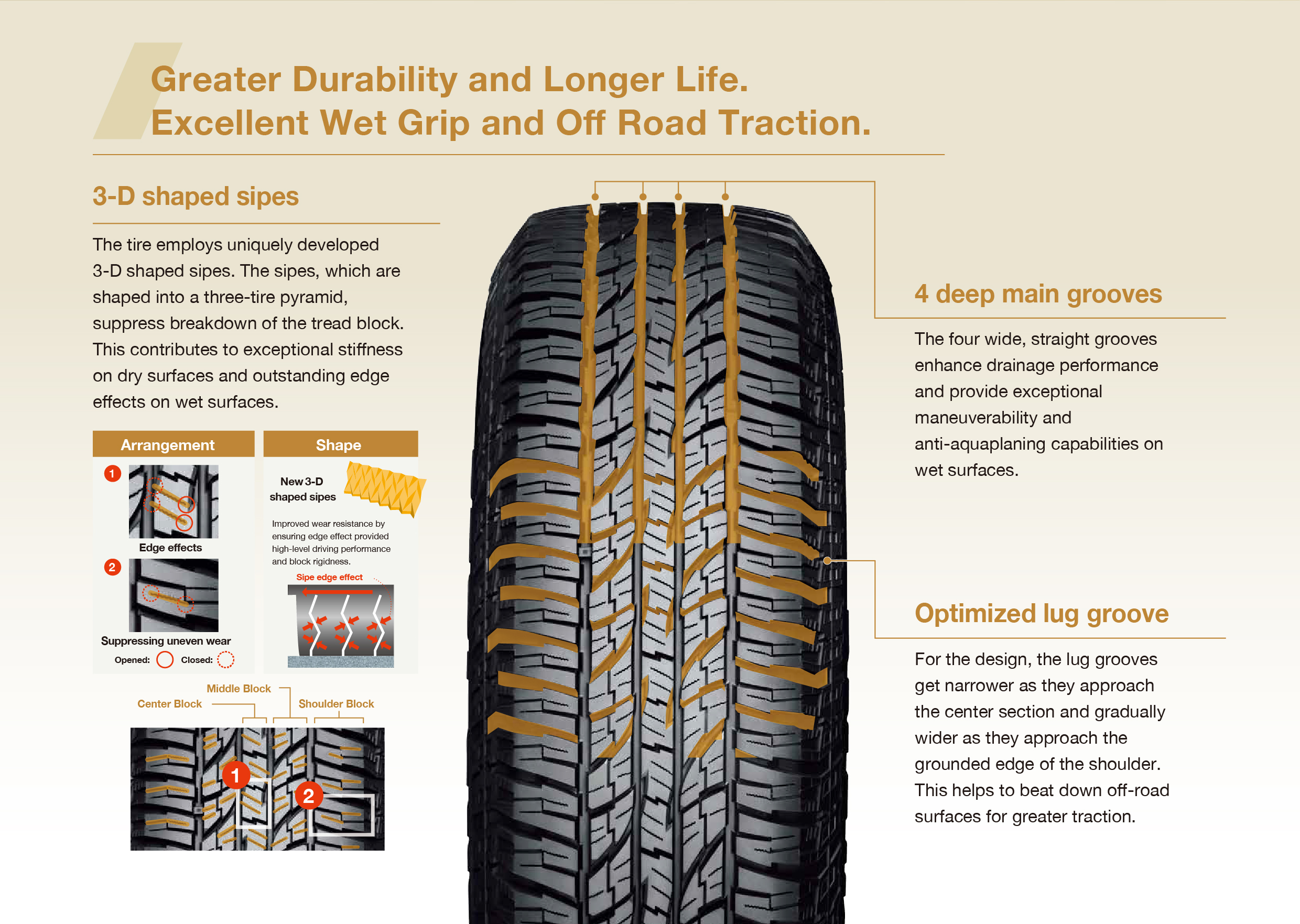 Greater Durability and Longer Life.
Excellent Wet Grip and Off Road Traction.

3-D shaped sipes

The tire employs uniquely developed 3-D shaped sipes. The sipes, which are shaped into a three-tire pyramid, suppress breakdown of the tread block. This contributes to exceptional stiffness on dry surfaces and outstanding edge effects on wet surfaces.

Arrangement

1

Edge effects

2

Suppressing uneven wear

Opened: Closed:

Shape

New 3-D shaped sipes

Improved wear resistance by ensuring edge effect provided high-level driving performance and block rigidness.

Sipe edge effect

Middle Block

Center Block

Shoulder Block

1

2

4 deep main grooves

The four wide, straight grooves enhance drainage performance and provide exceptional maneuverability and anti-aquaplaning capabilities on wet surfaces.

Optimized lug groove

For the design, the lug grooves get narrower as they approach the center section and gradually wider as they approach the grounded edge of the shoulder. This helps to beat down off-road surfaces for greater traction.