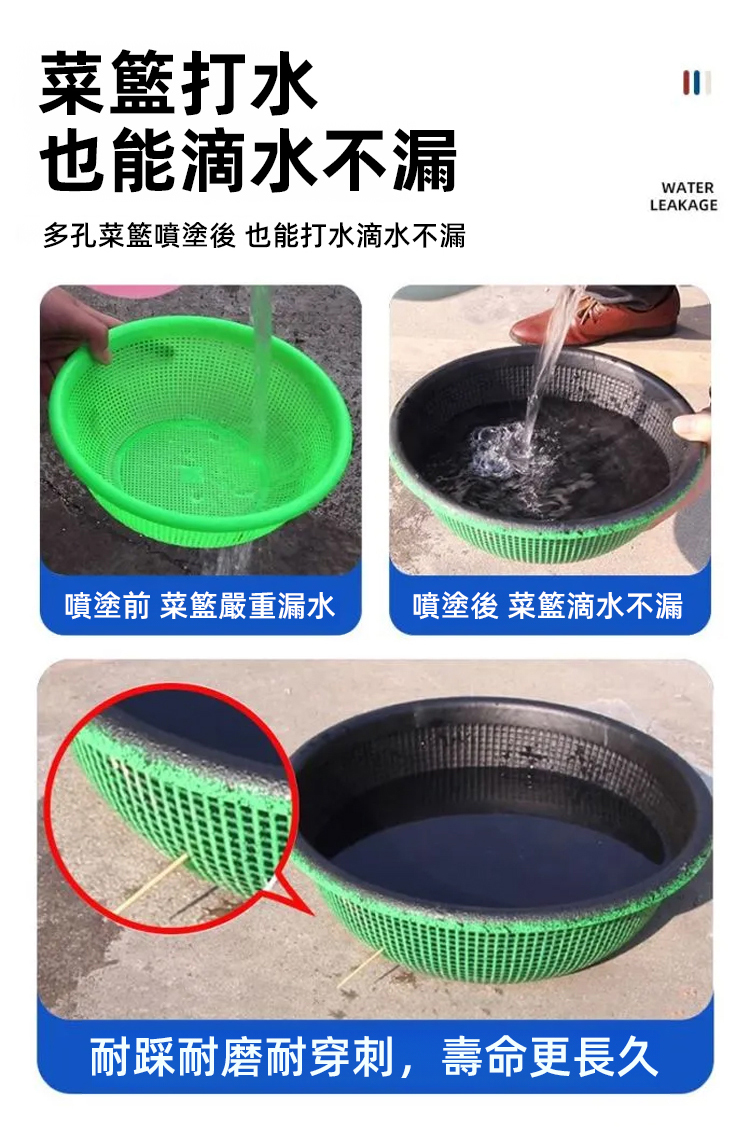 菜籃打水
也能滴水不漏

WATER
LEAKAGE

多孔菜籃噴塗後 也能打水滴水不漏

噴塗前 菜籃嚴重漏水

噴塗後 菜籃滴水不漏

耐踩耐磨耐穿刺，壽命更長久