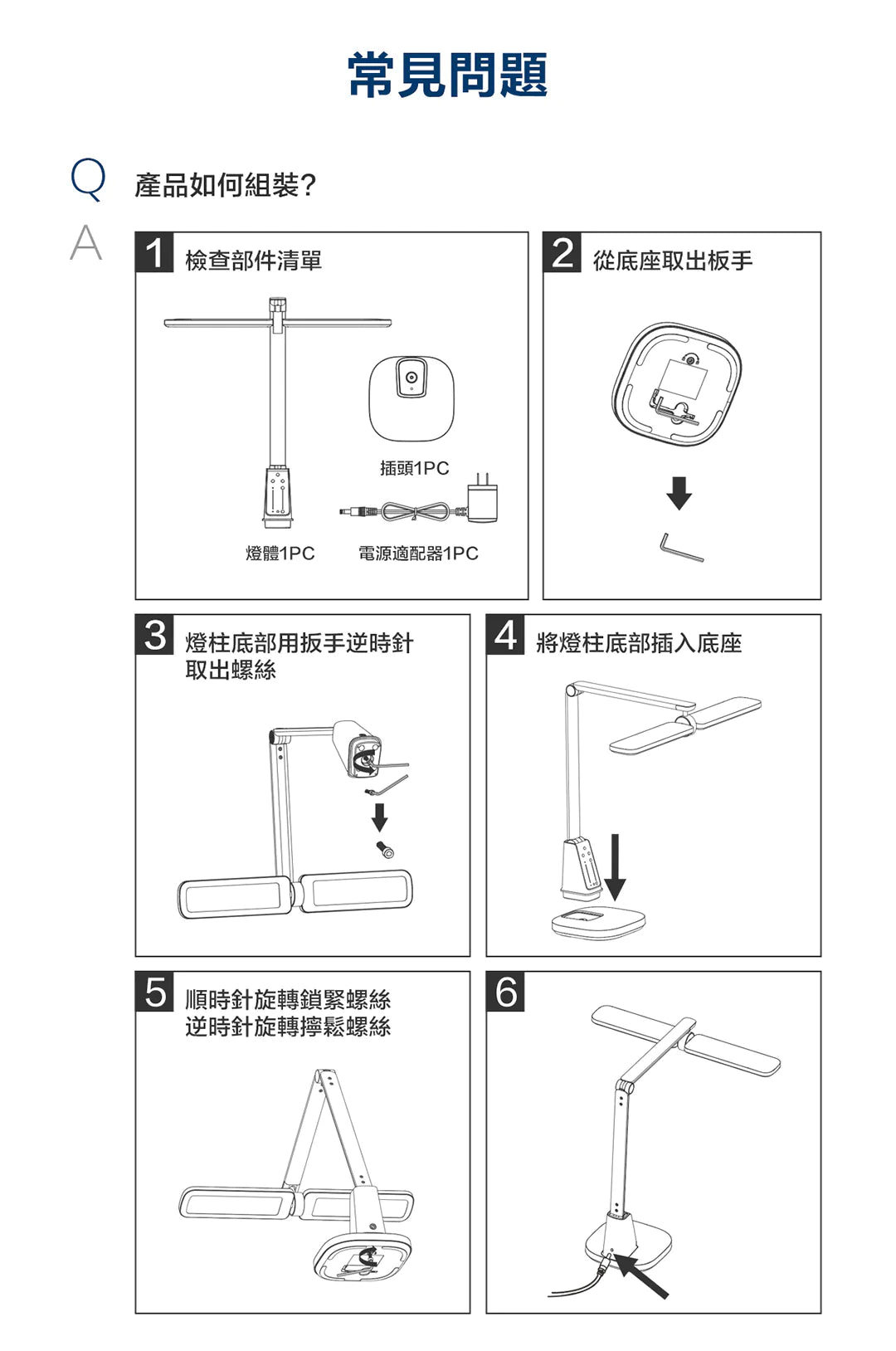 常見問題

Q 產品如何組裝?

A

1 檢查部件清單

插頭1PC

燈體1PC

電源適配器1PC

2 從底座取出板手

3 燈柱底部用扳手逆時針取出螺絲

4 將燈柱底部插入底座

5 順時針旋轉鎖緊螺絲
逆時針旋轉擰鬆螺絲

6