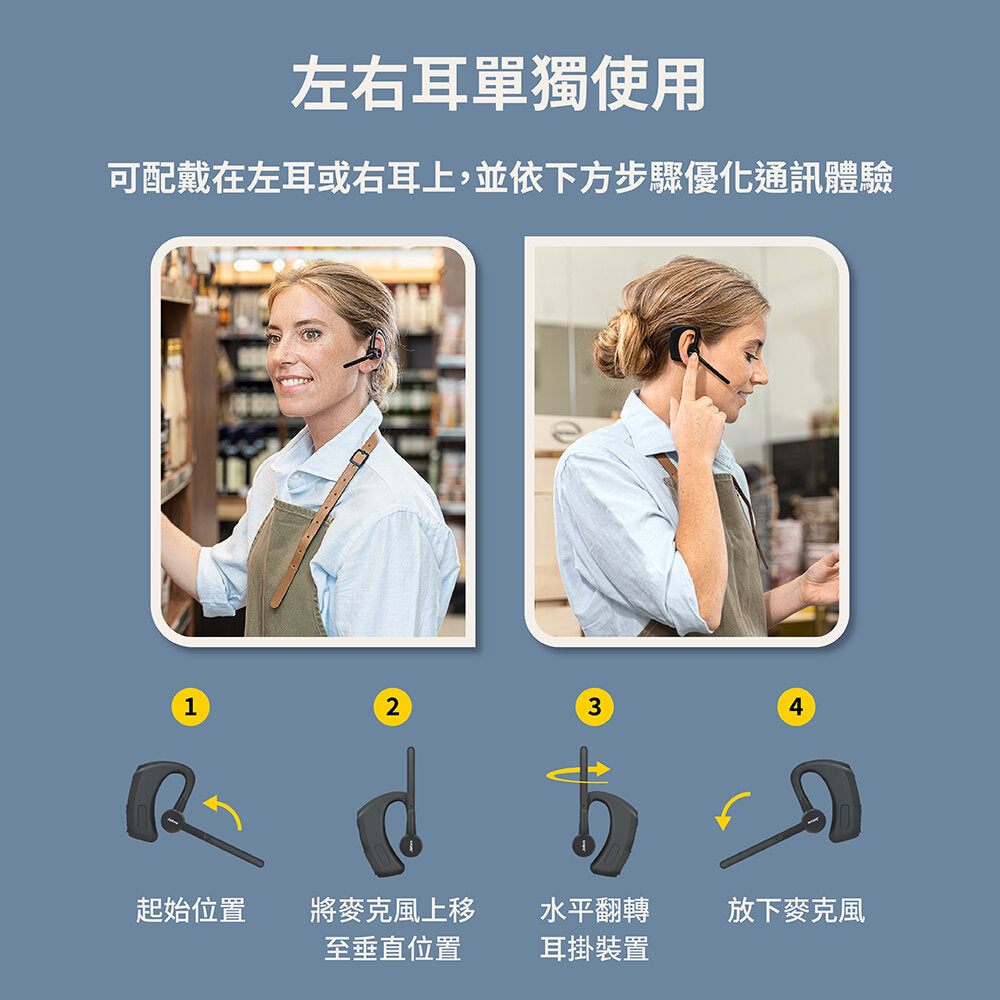 左右耳單獨使用

可配戴在左耳或右耳上，並依下方步驟優化通訊體驗

1

起始位置

2

將麥克風上移至垂直位置

3

水平翻轉耳掛裝置

4

放下麥克風