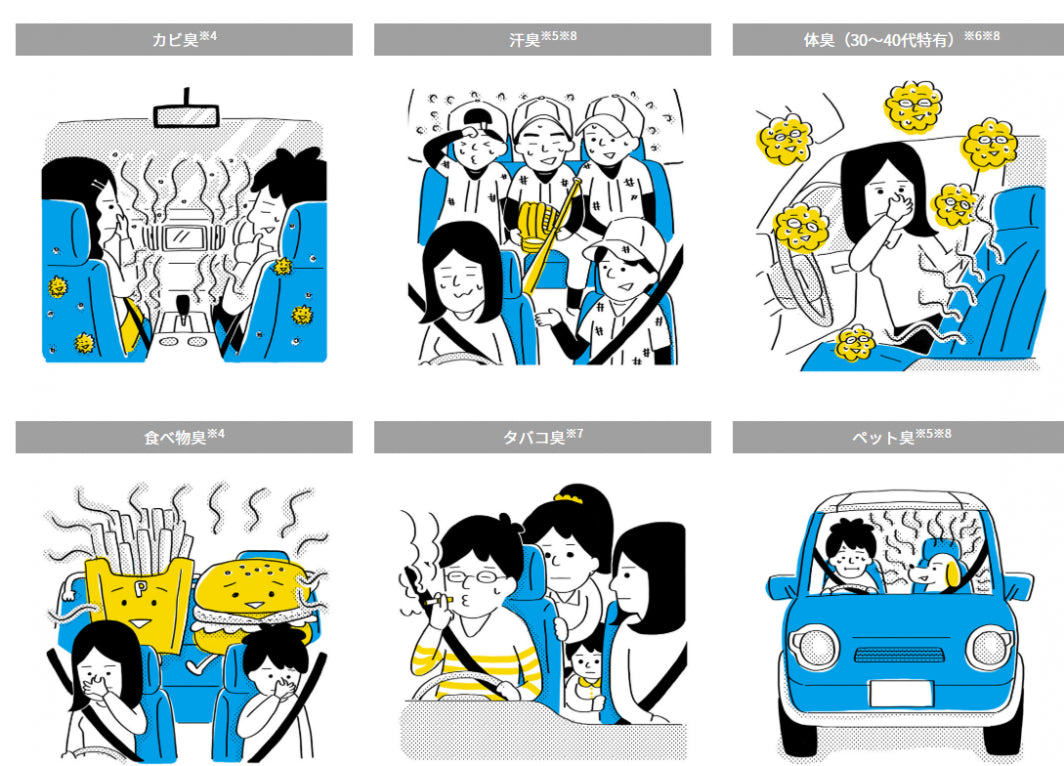 カビ臭※4

汗臭※5※8

体臭（30～40代特有）※6※8

食べ物臭※4

タバコ臭※7

ペット臭※5※8