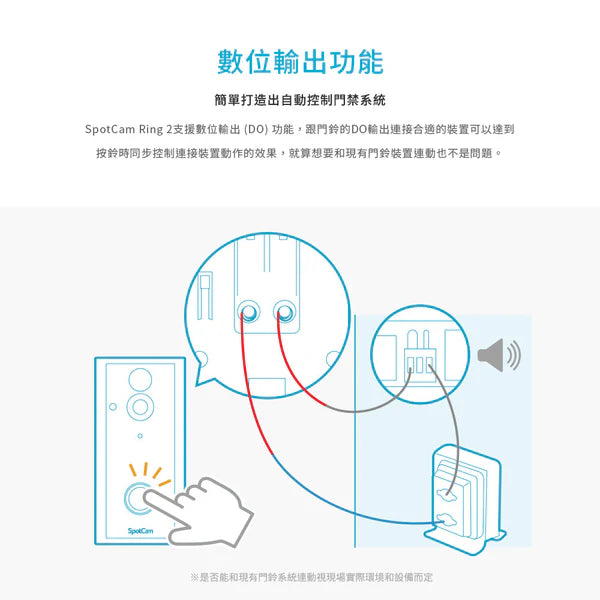 數位輸出功能

簡單打造出自動控制門禁系統

SpotCam Ring 2支援數位輸出 (DO) 功能，跟門鈴的DO輸出連接合適的裝置可以達到按鈴時同步控制連接裝置動作的效果，就算想要和現有門鈴裝置連動也不是問題。

SpotCam

※是否能和現有門鈴系統連動視現場實際環境和設備而定