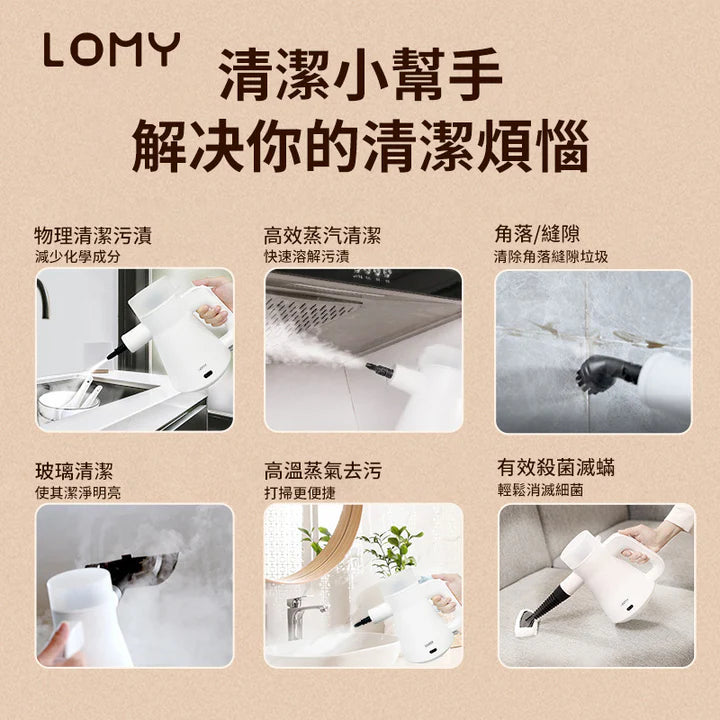 LOMY

清潔小幫手
解決你的清潔煩惱

物理清潔污漬
減少化學成分

高效蒸汽清潔
快速溶解污漬

角落/縫隙
清除角落縫隙垃圾

玻璃清潔
使其潔淨明亮

高溫蒸氣去污
打掃更便捷

有效殺菌滅蟎
輕鬆消滅細菌