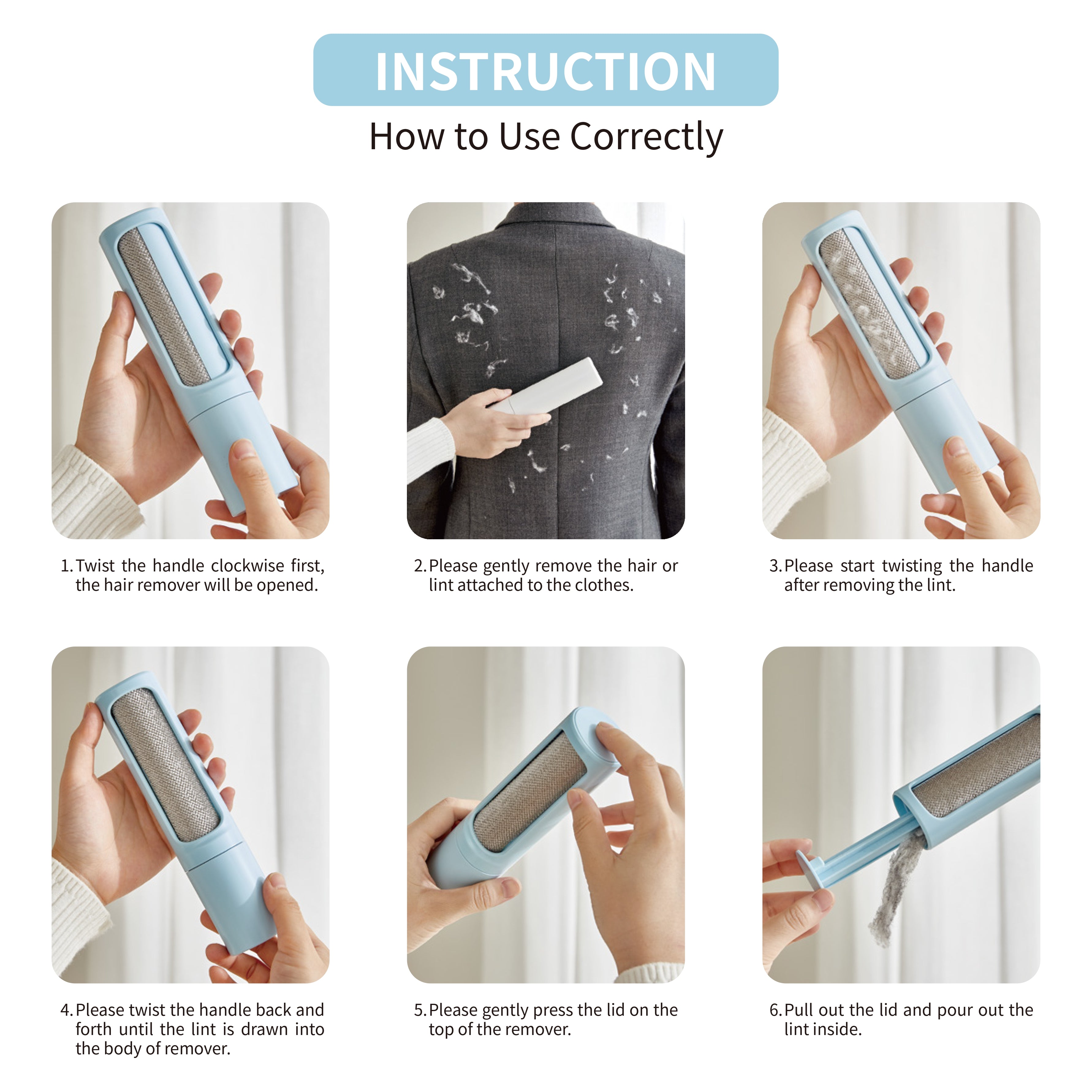 INSTRUCTION
How to Use Correctly

1. Twist the handle clockwise first, the hair remover will be opened.

2. Please gently remove the hair or lint attached to the clothes.

3. Please start twisting the handle after removing the lint.

4. Please twist the handle back and forth until the lint is drawn into the body of remover.

5. Please gently press the lid on the top of the remover.

6. Pull out the lid and pour out the lint inside.