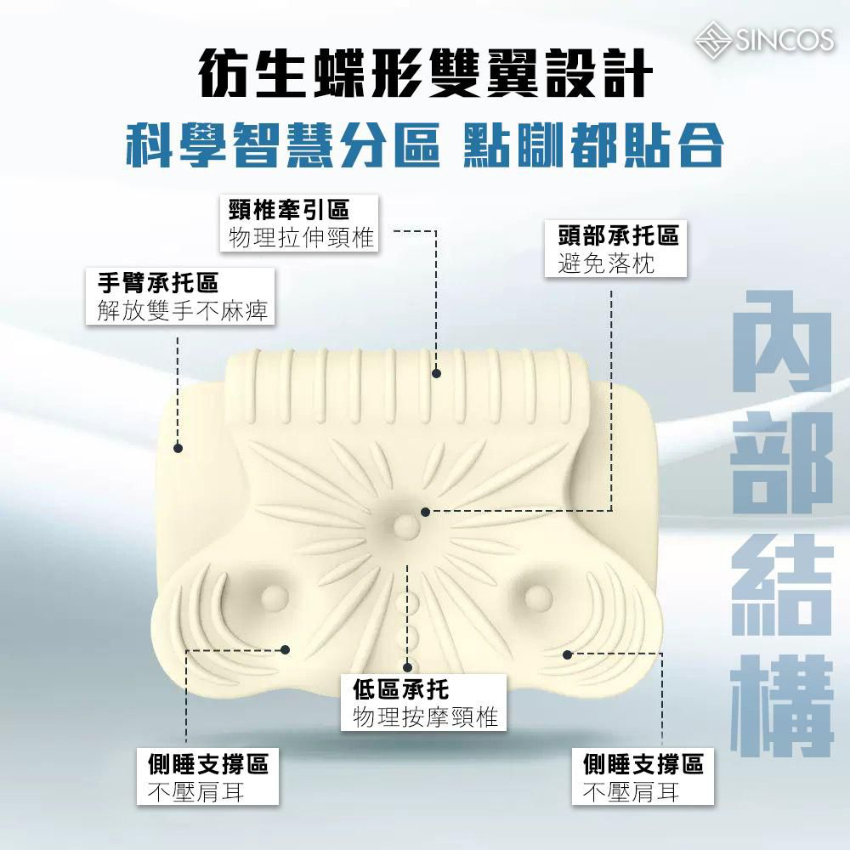 SINCOS

彷生蝶形雙翼設計

科學智慧分區 點瞓都貼合

頸椎牽引區
物理拉伸頸椎

頭部承托區
避免落枕

手臂承托區
解放雙手不麻痺

內部結構

低區承托
物理按摩頸椎

側睡支撐區
不壓肩耳

側睡支撐區
不壓肩耳