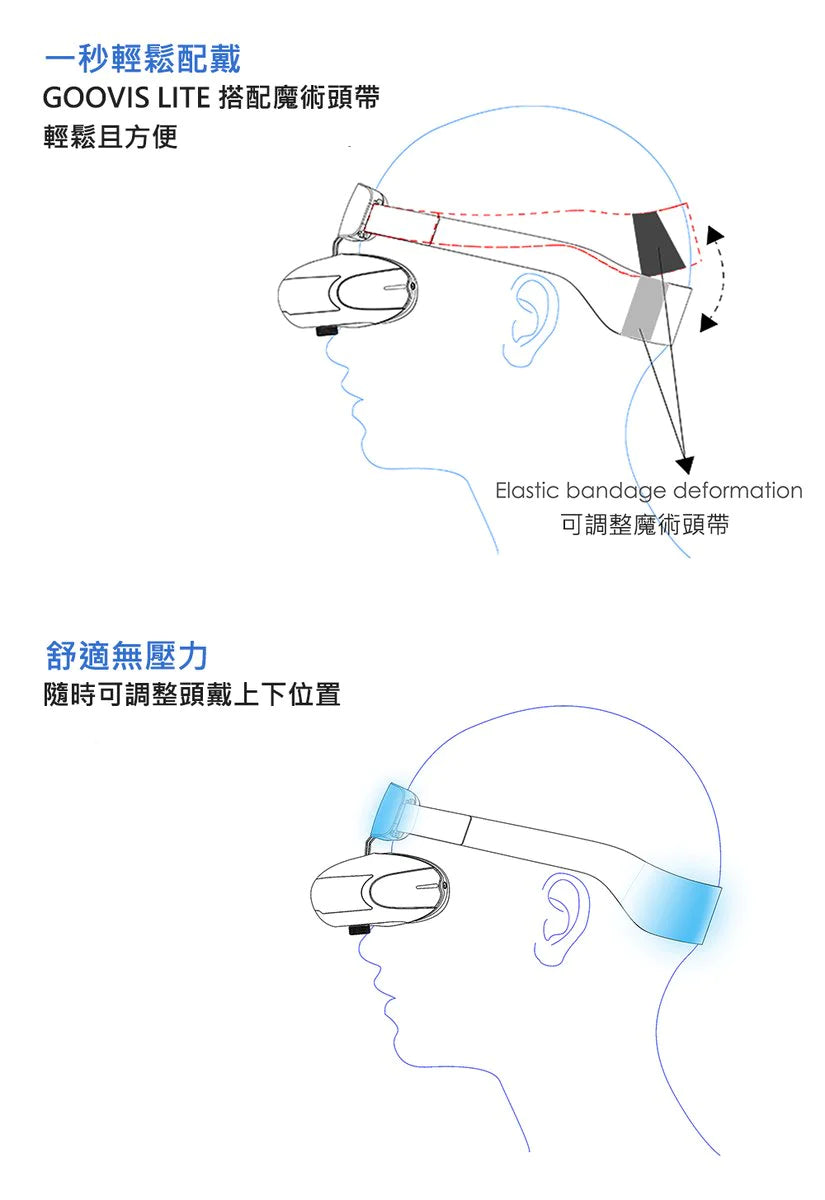 一秒輕鬆配戴
GOOVIS LITE 搭配魔術頭帶
輕鬆且方便

Elastic bandage deformation
可調整魔術頭帶

舒適無壓力
隨時可調整頭戴上下位置