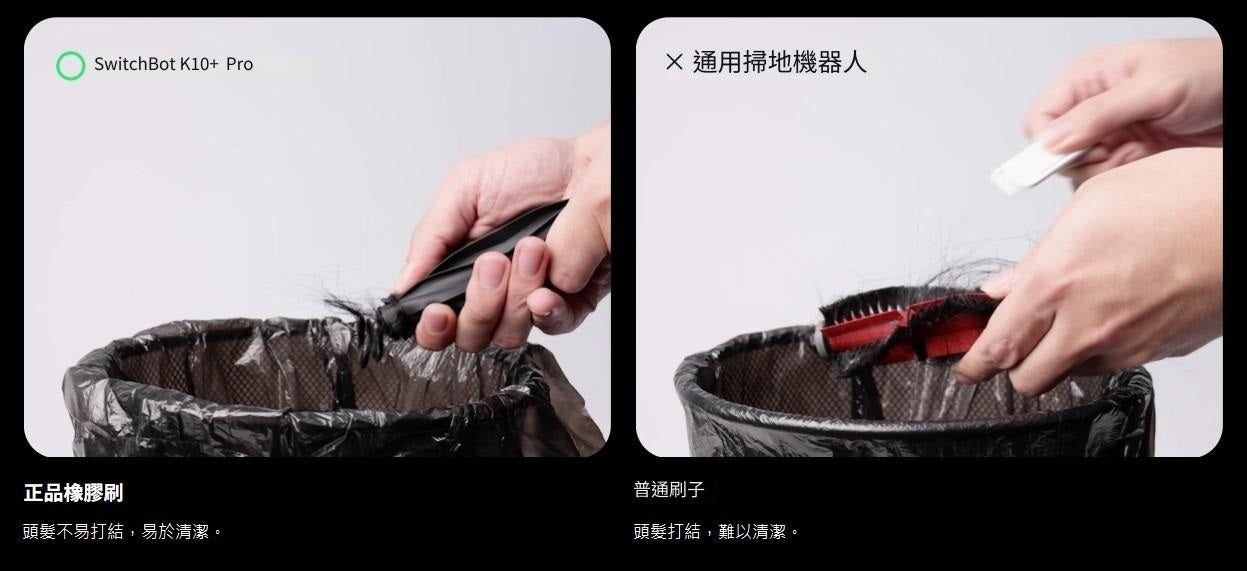 SwitchBot K10+ Pro

正品橡膠刷

頭髮不易打結，易於清潔。

× 通用掃地機器人

普通刷子

頭髮打結，難以清潔。