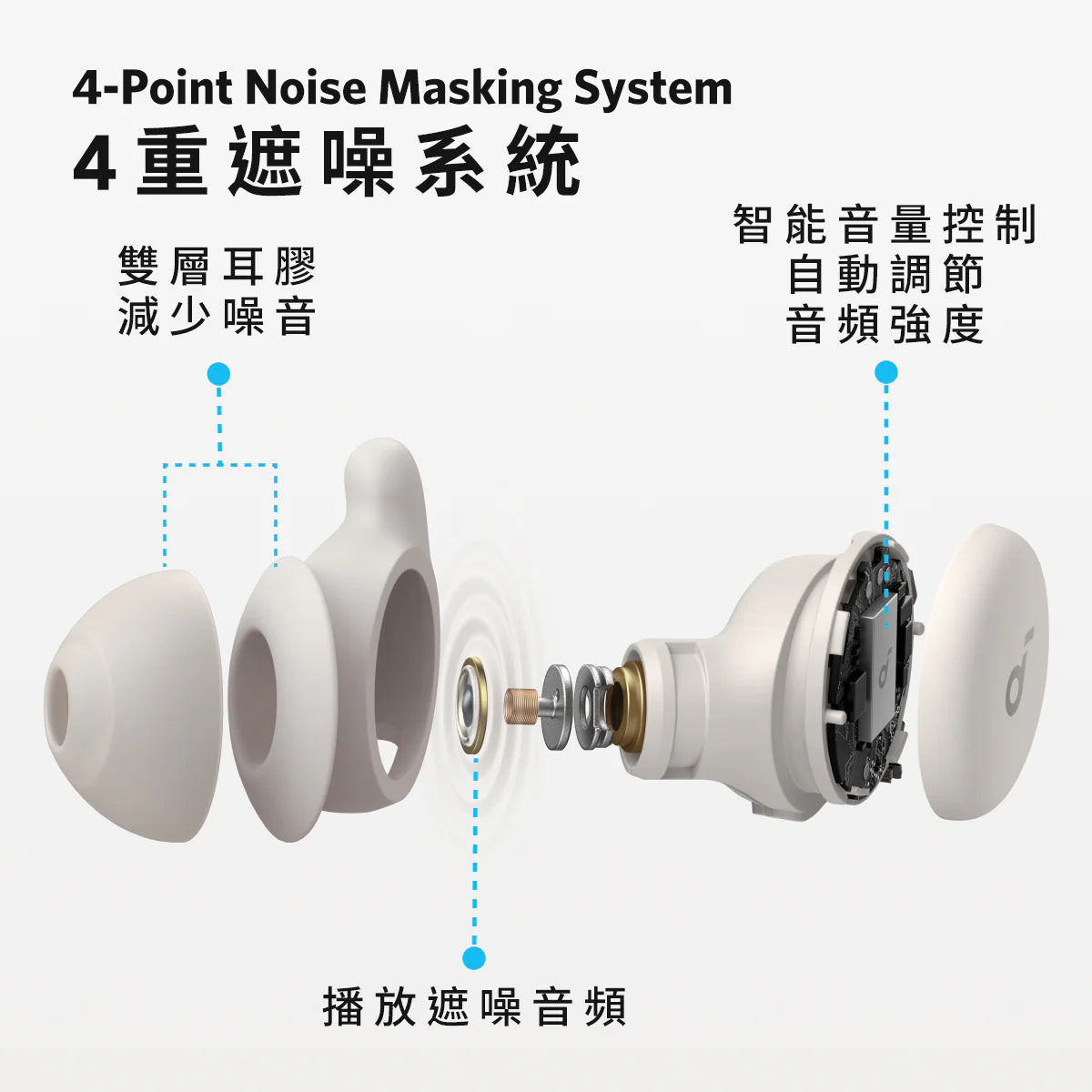 4-Point Noise Masking System
4重遮噪系統

雙層耳膠
減少噪音

智能音量控制
自動調節
音頻強度

播放遮噪音頻