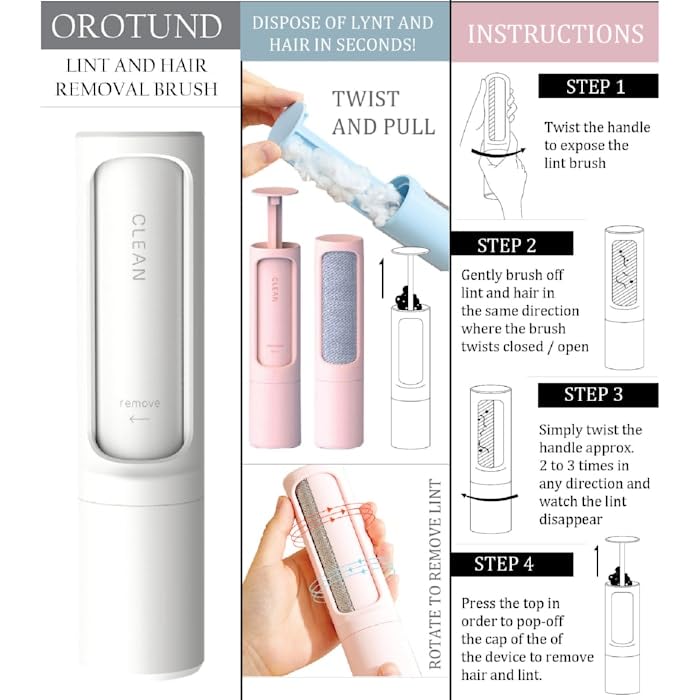 OROTUND

LINT AND HAIR REMOVAL BRUSH

CLEAN

remove

DISPOSE OF LYNT AND HAIR IN SECONDS!

TWIST AND PULL

CLEAN

ROTATE TO REMOVE LINT

INSTRUCTIONS

STEP 1

Twist the handle to expose the lint brush

STEP 2

Gently brush off lint and hair in the same direction where the brush twists closed / open

STEP 3

Simply twist the handle approx. 2 to 3 times in any direction and watch the lint disappear

STEP 4

Press the top in order to pop-off the cap of the of the device to remove hair and lint.