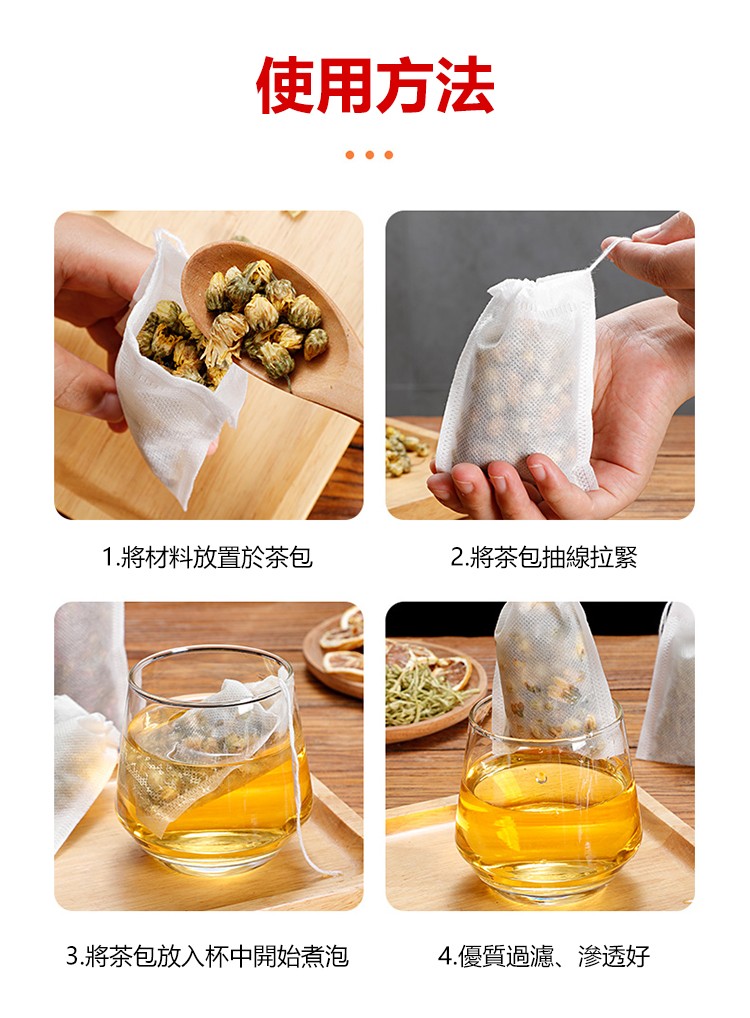 使用方法

1.將材料放置於茶包

2.將茶包抽線拉緊

3.將茶包放入杯中開始煮泡

4.優質過濾、滲透好