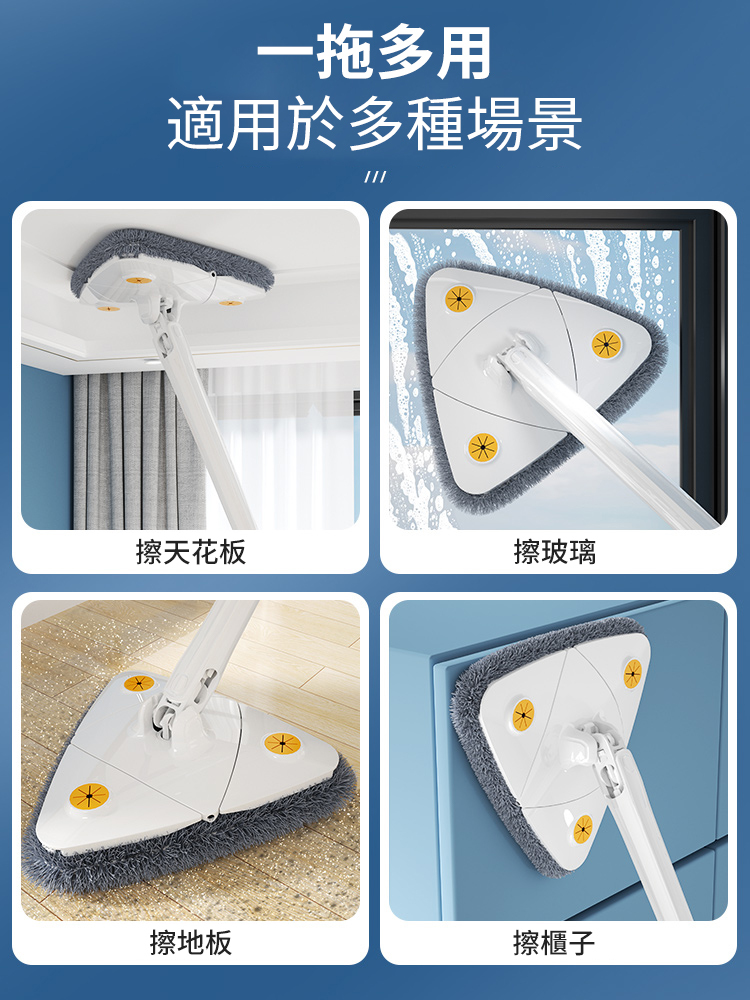 一拖多用
適用於多種場景
///

擦天花板

擦玻璃

擦地板

擦櫃子