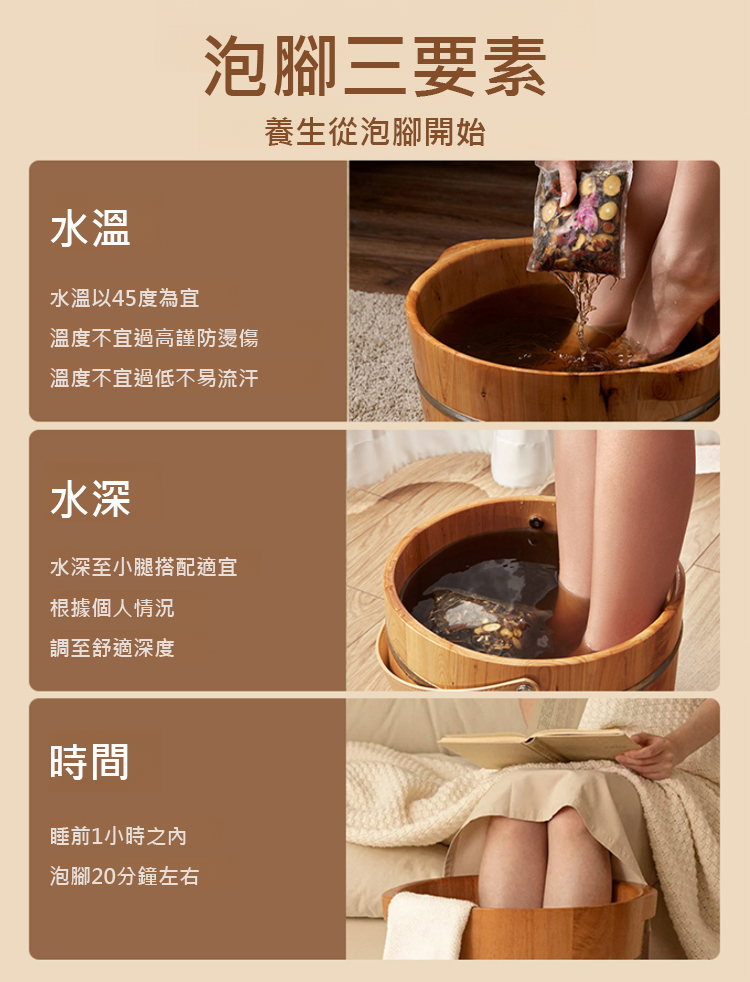 泡腳三要素

養生從泡腳開始

水溫

水溫以45度為宜

溫度不宜過高謹防燙傷

溫度不宜過低不易流汗

水深

水深至小腿搭配適宜

根據個人情況

調至舒適深度

時間

睡前1小時之內

泡腳20分鐘左右