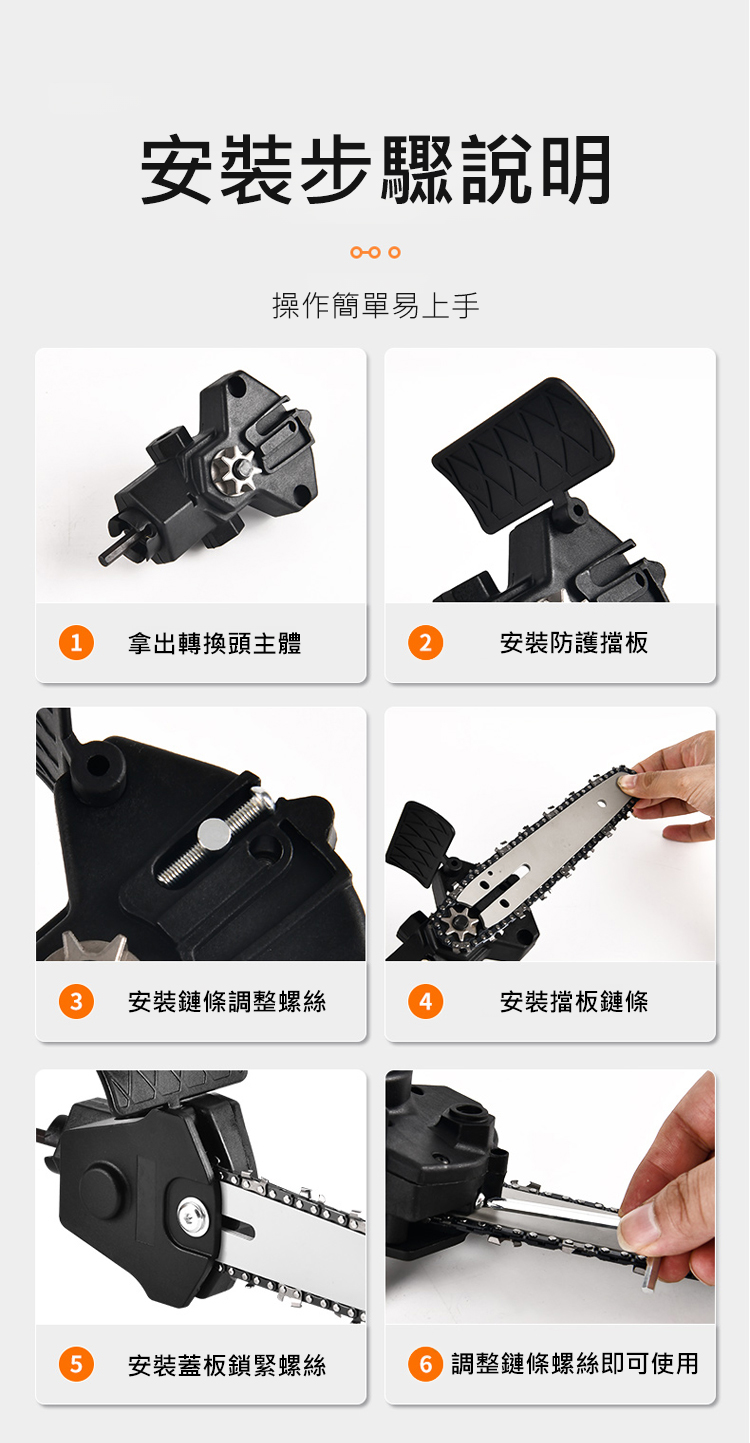 安裝步驟說明

操作簡單易上手

1 拿出轉換頭主體

2 安裝防護擋板

3 安裝鏈條調整螺絲

4 安裝擋板鏈條

5 安裝蓋板鎖緊螺絲

6 調整鏈條螺絲即可使用