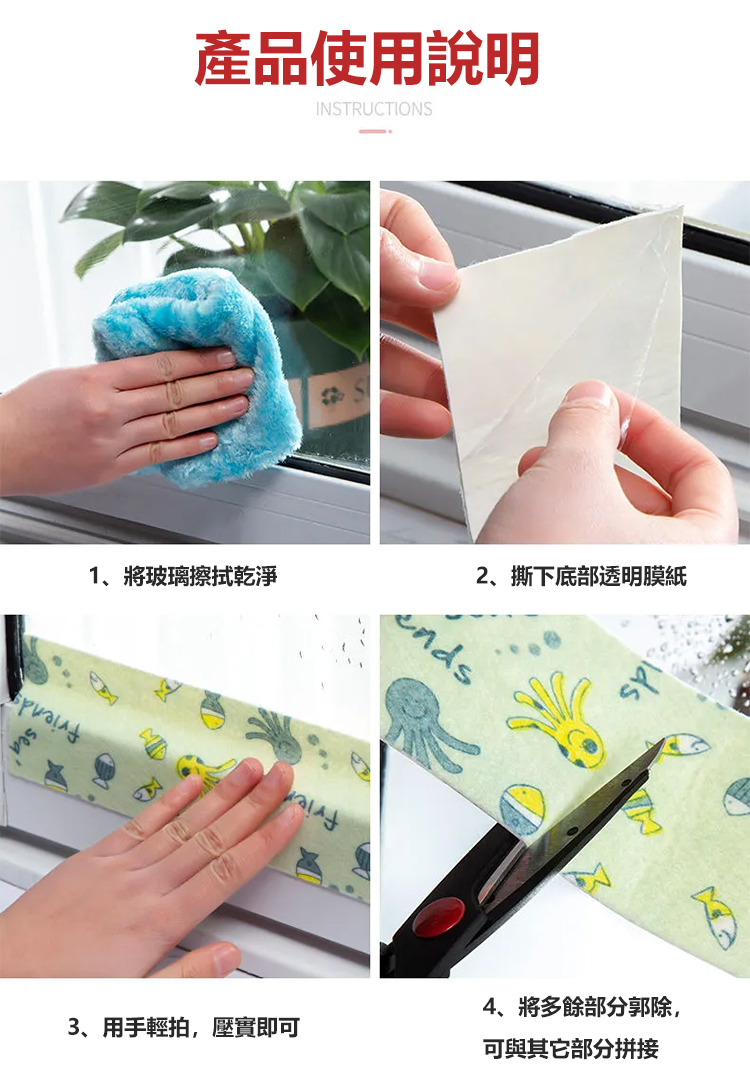 產品使用說明

INSTRUCTIONS

1、將玻璃擦拭乾淨

2、撕下底部透明膜紙

3、用手輕拍，壓實即可

4、將多餘部分郭除，可與其它部分拼接