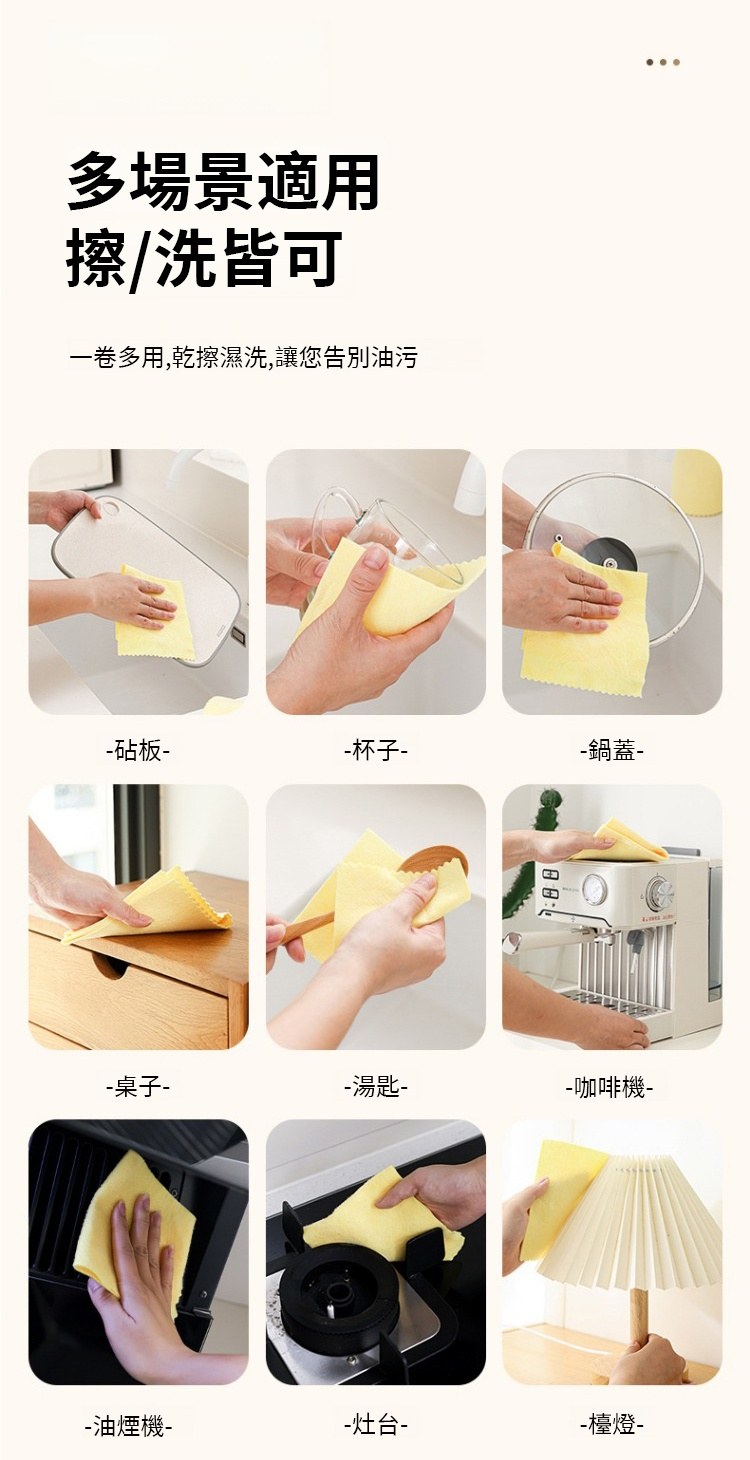 多場景適用
擦/洗皆可

一卷多用,乾擦濕洗,讓您告別油污

-砧板-

-杯子-

-鍋蓋-

-桌子-

-湯匙-

-咖啡機-

-油煙機-

-灶台-

-檯燈-