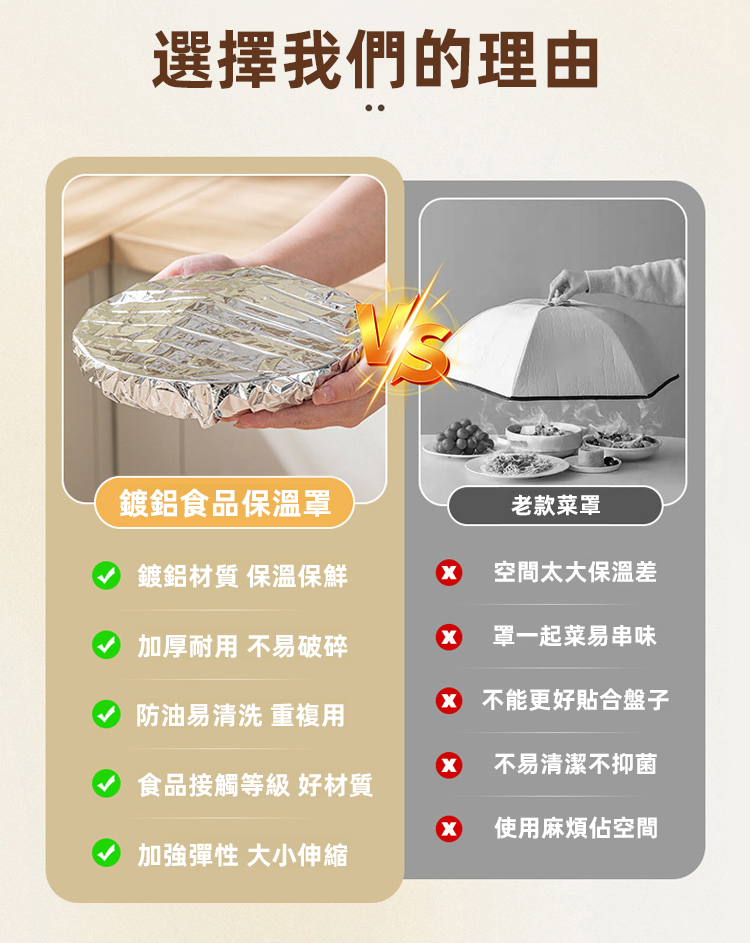 選擇我們的理由

VS

鍍鋁食品保溫罩

鍍鋁材質 保溫保鮮

加厚耐用 不易破碎

防油易清洗 重複用

食品接觸等級 好材質

加強彈性 大小伸縮

老款菜罩

空間太大保溫差

罩一起菜易串味

不能更好貼合盤子

不易清潔不抑菌

使用麻煩佔空間