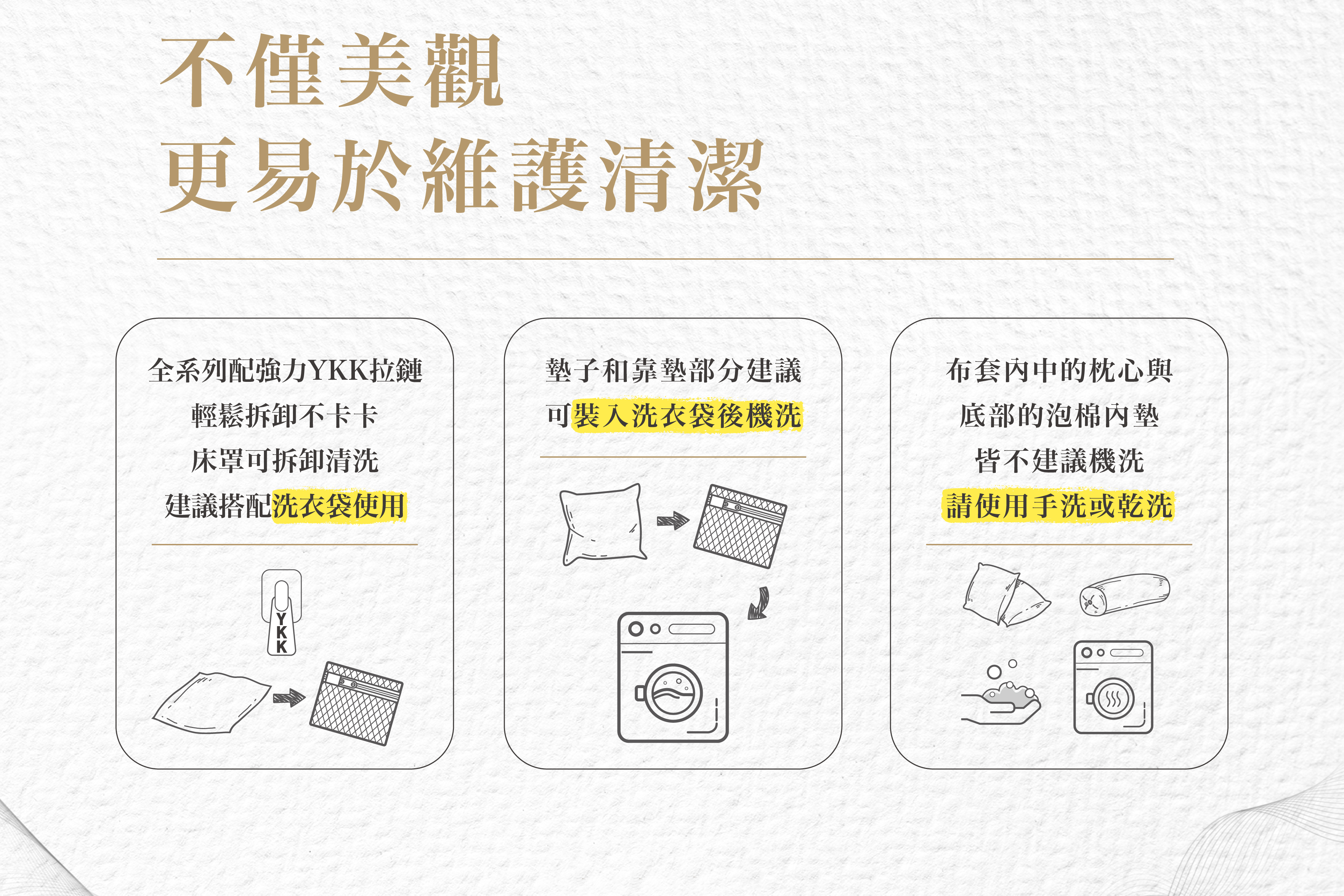 不僅美觀
更易於維護清潔

全系列配強力YKK拉鏈
輕鬆拆卸不卡卡
床罩可拆卸清洗
建議搭配洗衣袋使用

YKK

墊子和靠墊部分建議
可裝入洗衣袋後機洗

布套內中的枕心與
底部的泡棉內墊
皆不建議機洗
請使用手洗或乾洗