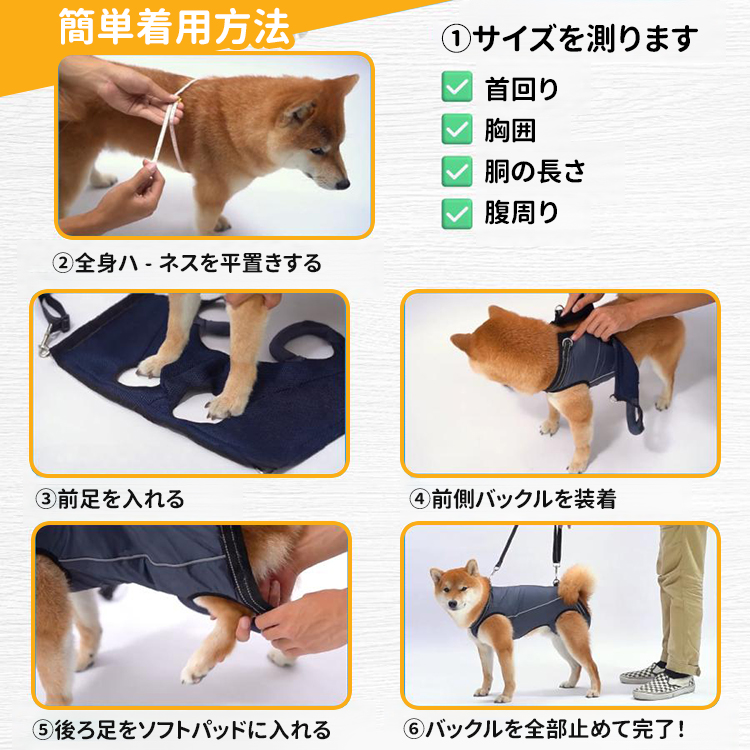 簡単着用方法

①サイズを測ります
首回り
胸囲
胴の長さ
腹周り

②全身ハ - ネスを平置きする

③前足を入れる

④前側バックルを装着

⑤後ろ足をソフトパッドに入れる

⑥バックルを全部止めて完了！