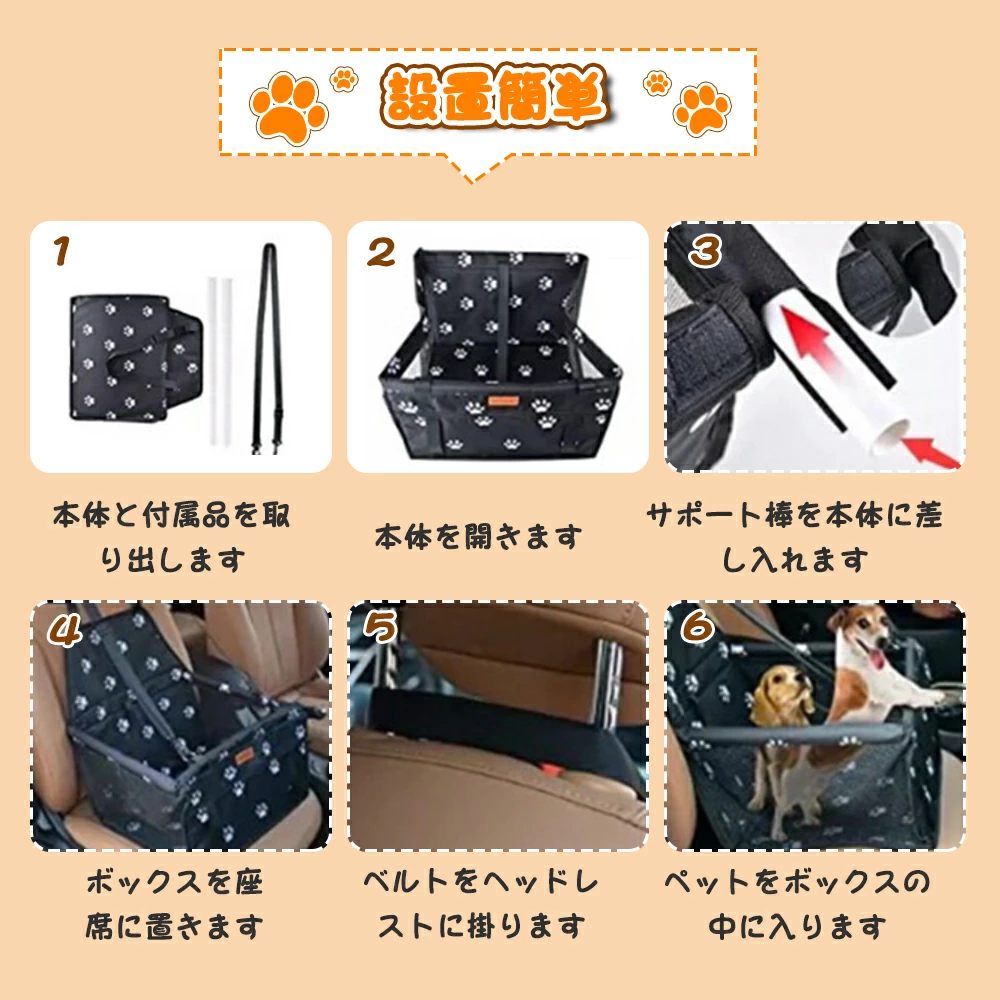 設置簡単

1

本体と付属品を取り出します

2

本体を開きます

3

サポート棒を本体に差し入れます

4

ボックスを座席に置きます

5

ベルトをヘッドレストに掛ります

6

ペットをボックスの中に入ります