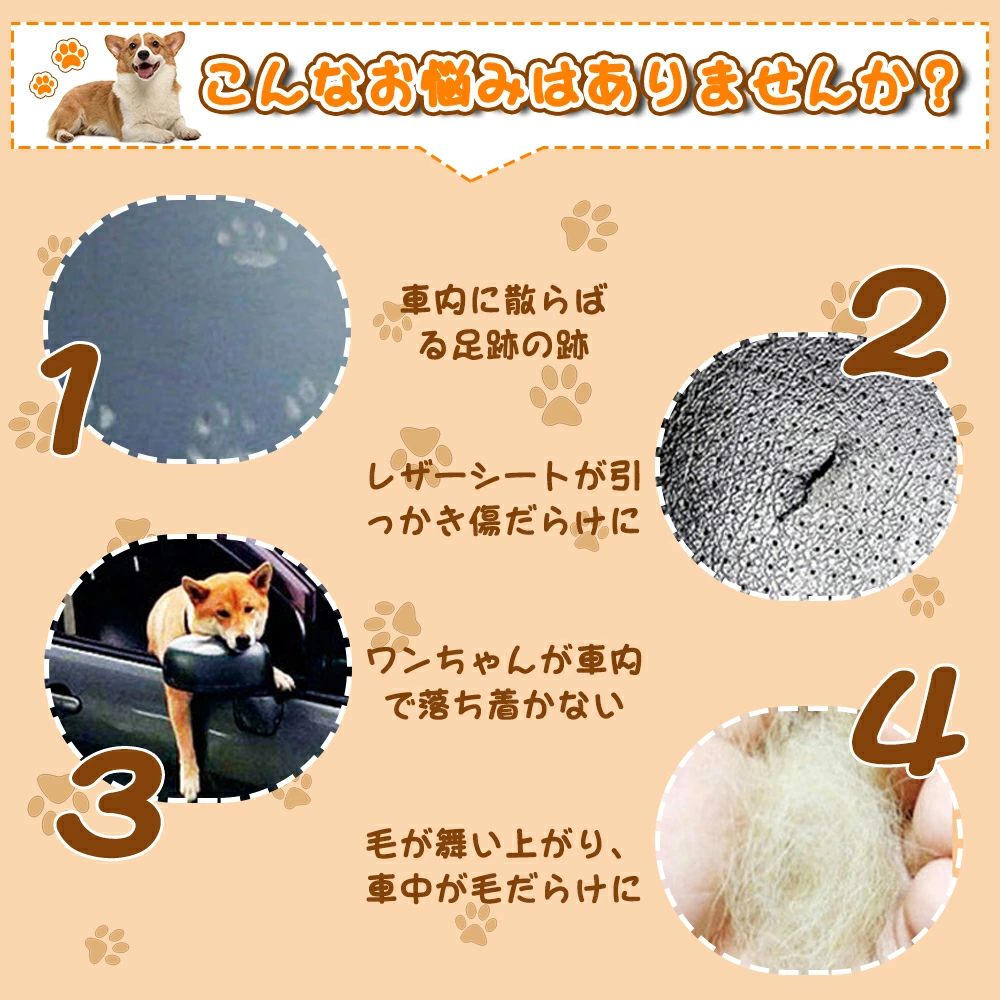 こんなお悩みはありませんか？

1

車内に散らばる足跡の跡

2

レザーシートが引っかき傷だらけに

3

ワンちゃんが車内で落ち着かない

4

毛が舞い上がり、車中が毛だらけに