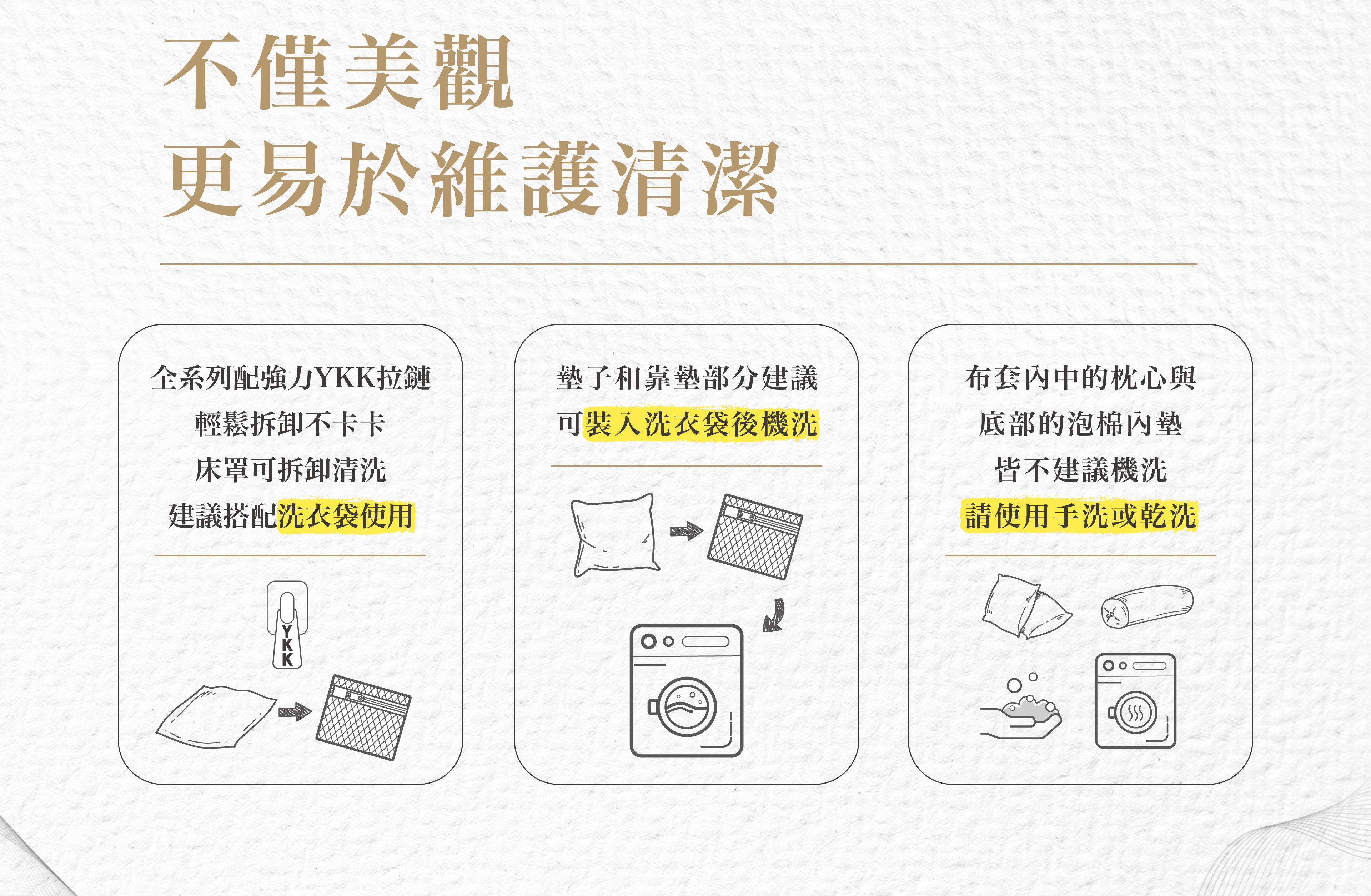 不僅美觀
更易於維護清潔

全系列配強力YKK拉鏈
輕鬆拆卸不卡卡
床罩可拆卸清洗
建議搭配洗衣袋使用

YKK

墊子和靠墊部分建議
可裝入洗衣袋後機洗

布套內中的枕心與
底部的泡棉內墊
皆不建議機洗
請使用手洗或乾洗