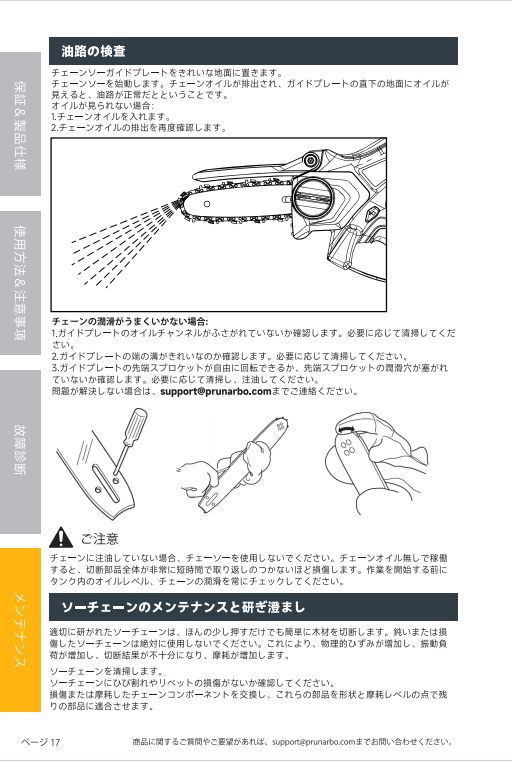 保証＆製品仕様

使用方法＆注意事項

故障診断

メンテナンス

油路の検査

チェーンソーガイドプレートをきれいな地面に置きます。
チェーンソーを始動します。チェーンオイルが排出され、ガイドプレートの直下の地面にオイルが見えると、油路が正常だということです。
オイルが見られない場合:
1.チェーンオイルを入れます。
2.チェーンオイルの排出を再度確認します。

チェーンの潤滑がうまくいかない場合:
1.ガイドプレートのオイルチャンネルがふさがれていないか確認します。必要に応じて清掃してください。
2.ガイドプレートの端の溝がきれいなのか確認します。必要に応じて清掃してください。
3.ガイドプレートの先端スプロケットが自由に回転できるか、先端スプロケットの潤滑穴が塞がれていないか確認します。必要に応じて清掃し、注油してください。
問題が解決しない場合は、support@prunarbo.comまでご連絡ください。

ご注意

チェーンに注油していない場合、チェーソーを使用しないでください。チェーンオイル無しで稼働すると、切断部品全体が非常に短時間で取り返しのつかないほど損傷します。作業を開始する前にタンク内のオイルレベル、チェーンの潤滑を常にチェックしてください。

ソーチェーンのメンテナンスと研ぎ澄まし

適切に研がれたソーチェーンは、ほんの少し押すだけでも簡単に木材を切断します。鈍いまたは損傷したソーチェーンは絶対に使用しないでください。これにより、物理的ひずみが増加し、振動負荷が増加し、切断結果が不十分になり、摩耗が増加します。

ソーチェーンを清掃します。
ソーチェーンにひび割れやリベットの損傷がないか確認してください。
損傷または摩耗したチェーンコンポーネントを交換し、これらの部品を形状と摩耗レベルの点で残りの部品に適合させます。

ページ 17

商品に関するご質問やご要望があれば、support@prunarbo.comまでお問い合わせください。