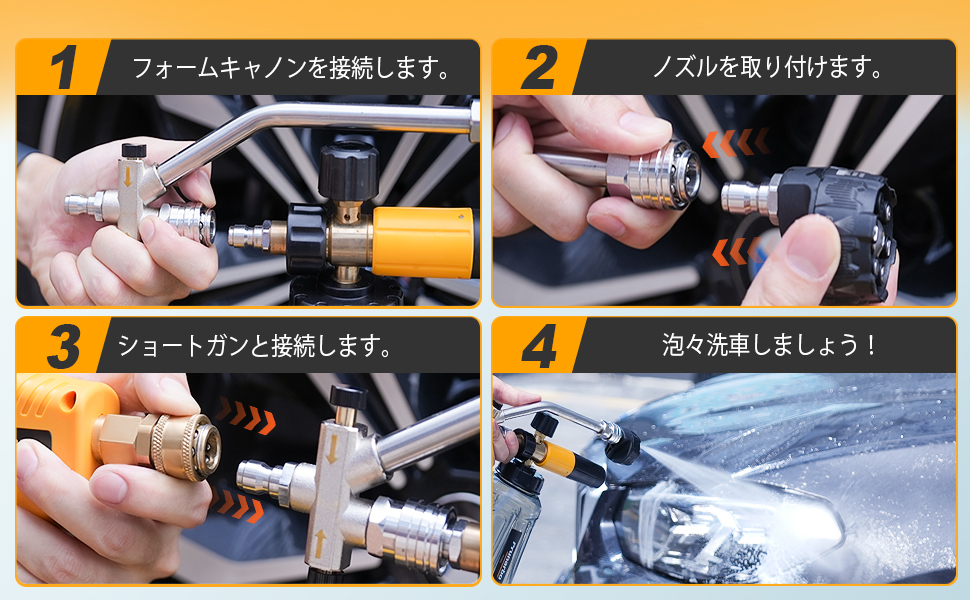 1 フォームキャノンを接続します。

2 ノズルを取り付けます。

3 ショートガンと接続します。

4 泡々洗車しましょう！