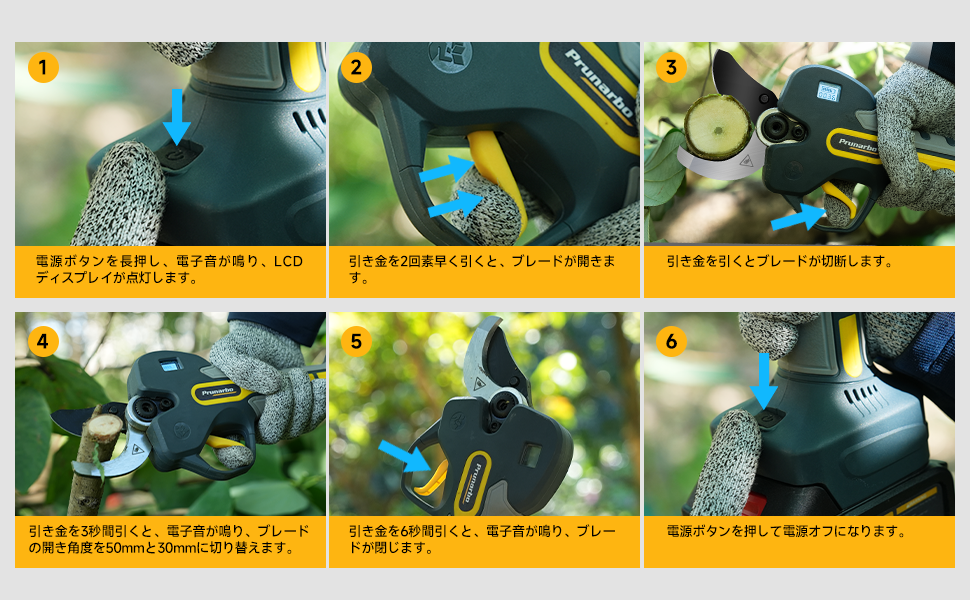 1

電源ボタンを長押し、電子音が鳴り、LCDディスプレイが点灯します。

2

Prunarbo

引き金を2回素早く引くと、ブレードが開きます。

3

Prunarbo

引き金を引くとブレードが切断します。

4

Prunarbo

引き金を3秒間引くと、電子音が鳴り、ブレードの開き角度を50mmと30mmに切り替えます。

5

Prunarbo

引き金を6秒間引くと、電子音が鳴り、ブレードが閉じます。

6

電源ボタンを押して電源オフになります。