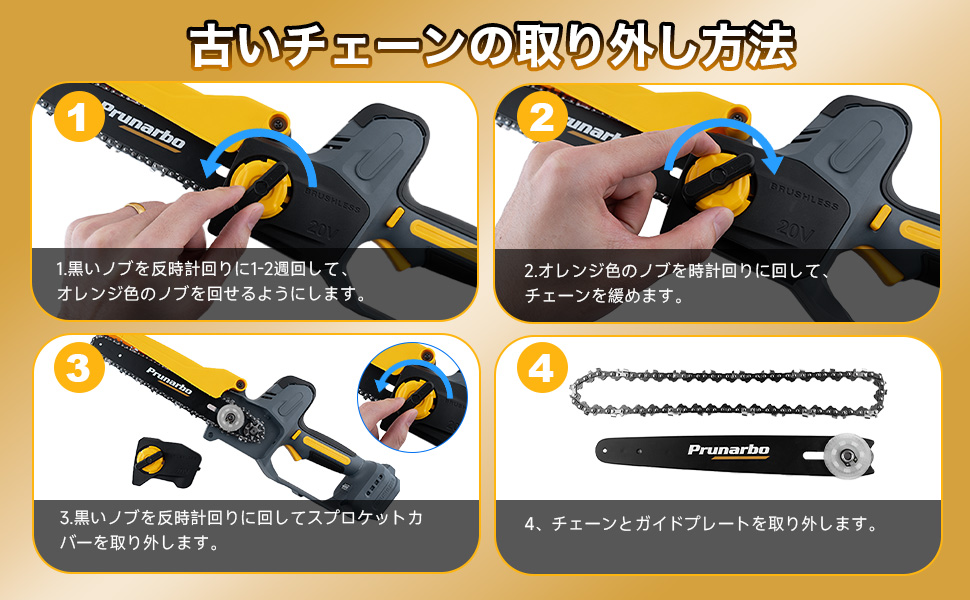 古いチェーンの取り外し方法

1

Prunarbo

BRUSHLESS

20V

1.黒いノブを反時計回りに1-2週回して、オレンジ色のノブを回せるようにします。

2

BRUSHLESS

20V

2.オレンジ色のノブを時計回りに回して、チェーンを緩めます。

3

Prunarbo

3.黒いノブを反時計回りに回してスプロケットカバーを取り外します。

4

Prunarbo

4、チェーンとガイドプレートを取り外します。