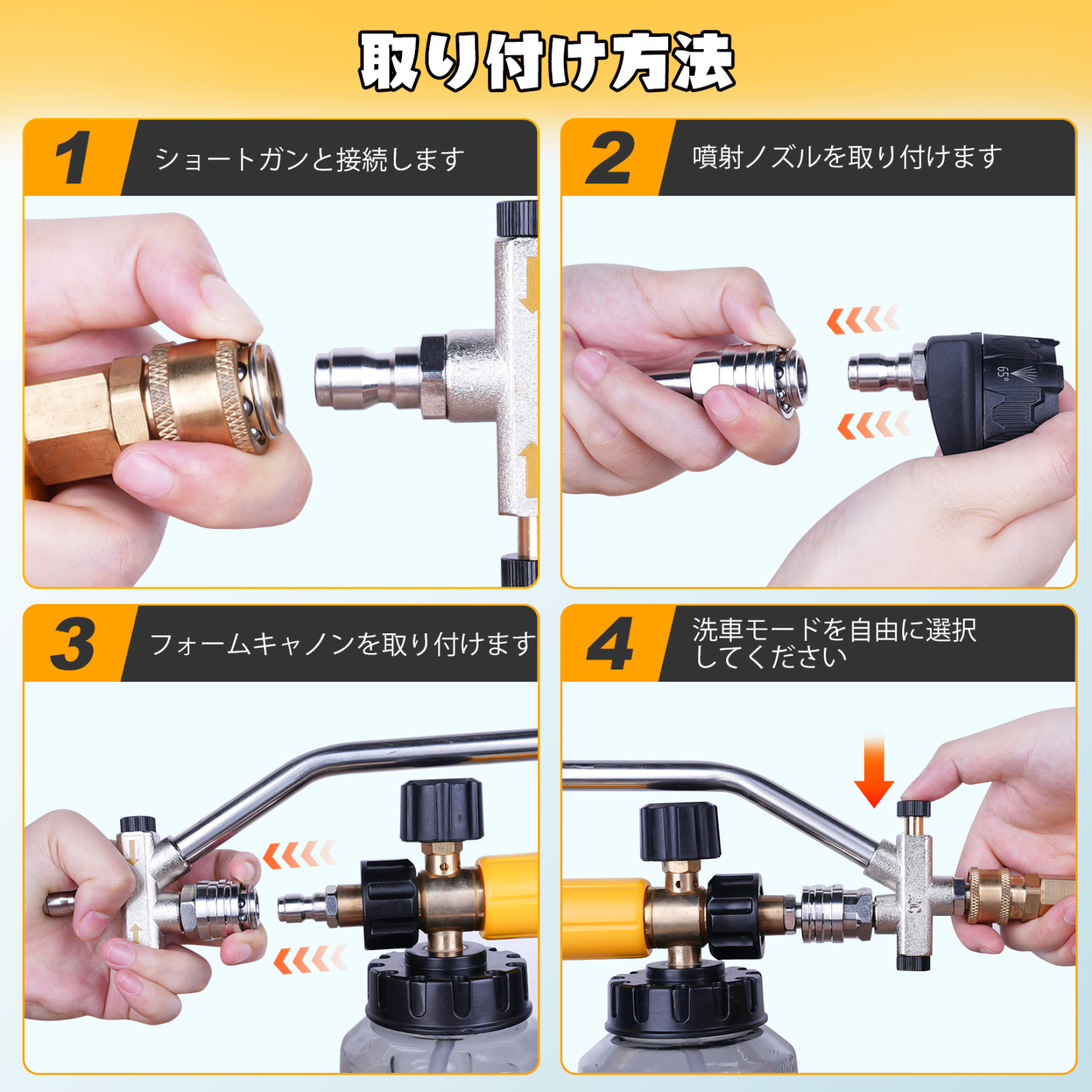 取り付け方法

1
ショートガンと接続します

2
噴射ノズルを取り付けます

65°

3
フォームキャノンを取り付けます

4
洗車モードを自由に選択してください