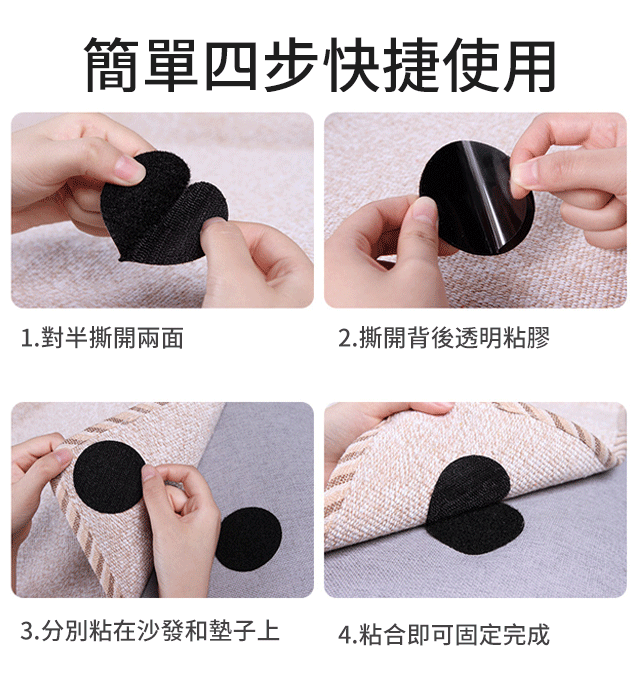 簡單四步快捷使用

1.對半撕開兩面

2.撕開背後透明粘膠

3.分別粘在沙發和墊子上

4.粘合即可固定完成