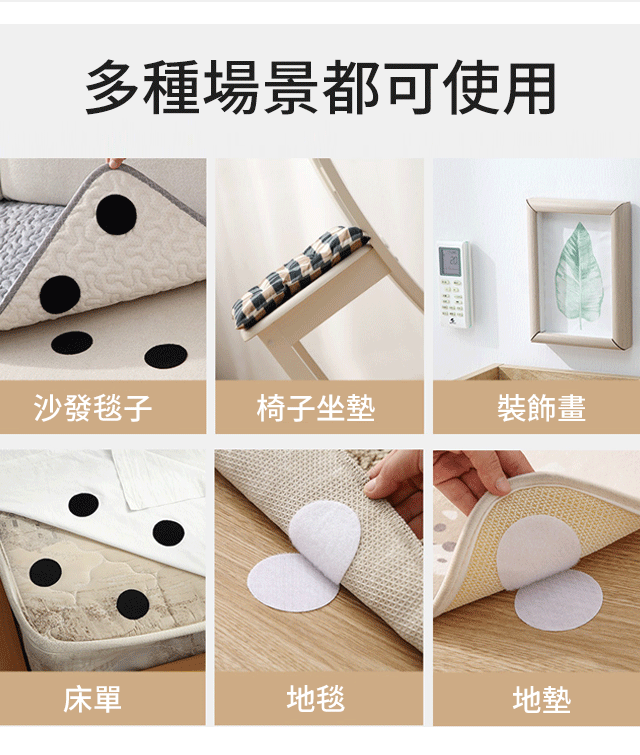 多種場景都可使用

沙發毯子

椅子坐墊

裝飾畫

床單

地毯

地墊