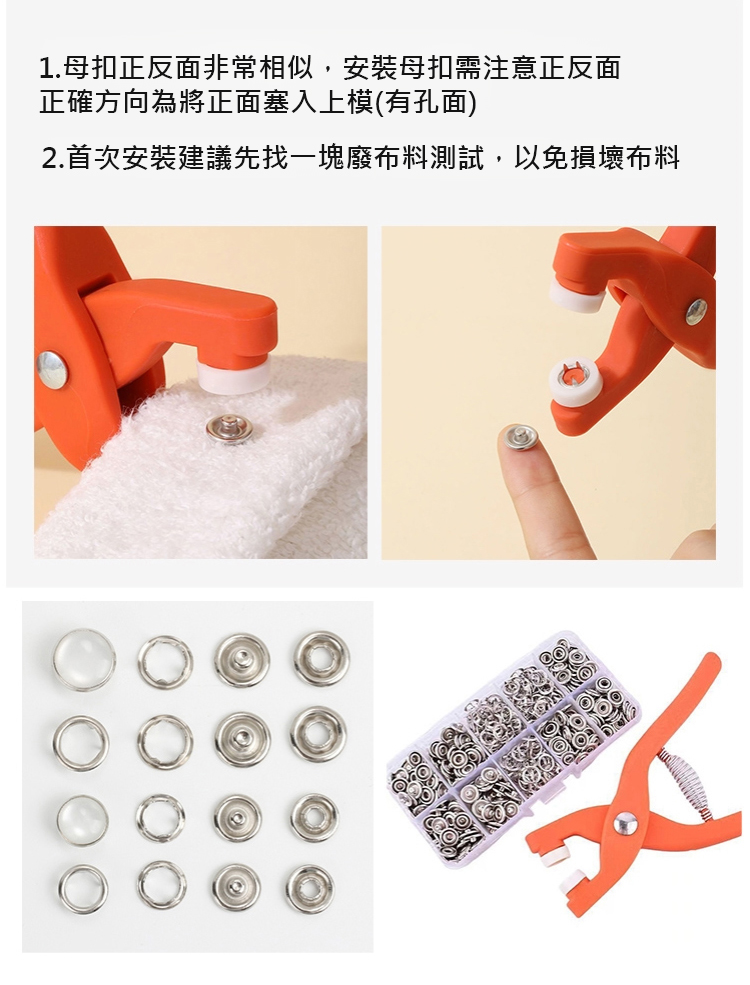 1.母扣正反面非常相似，安裝母扣需注意正反面
正確方向為將正面塞入上模(有孔面)

2.首次安裝建議先找一塊廢布料測試，以免損壞布料